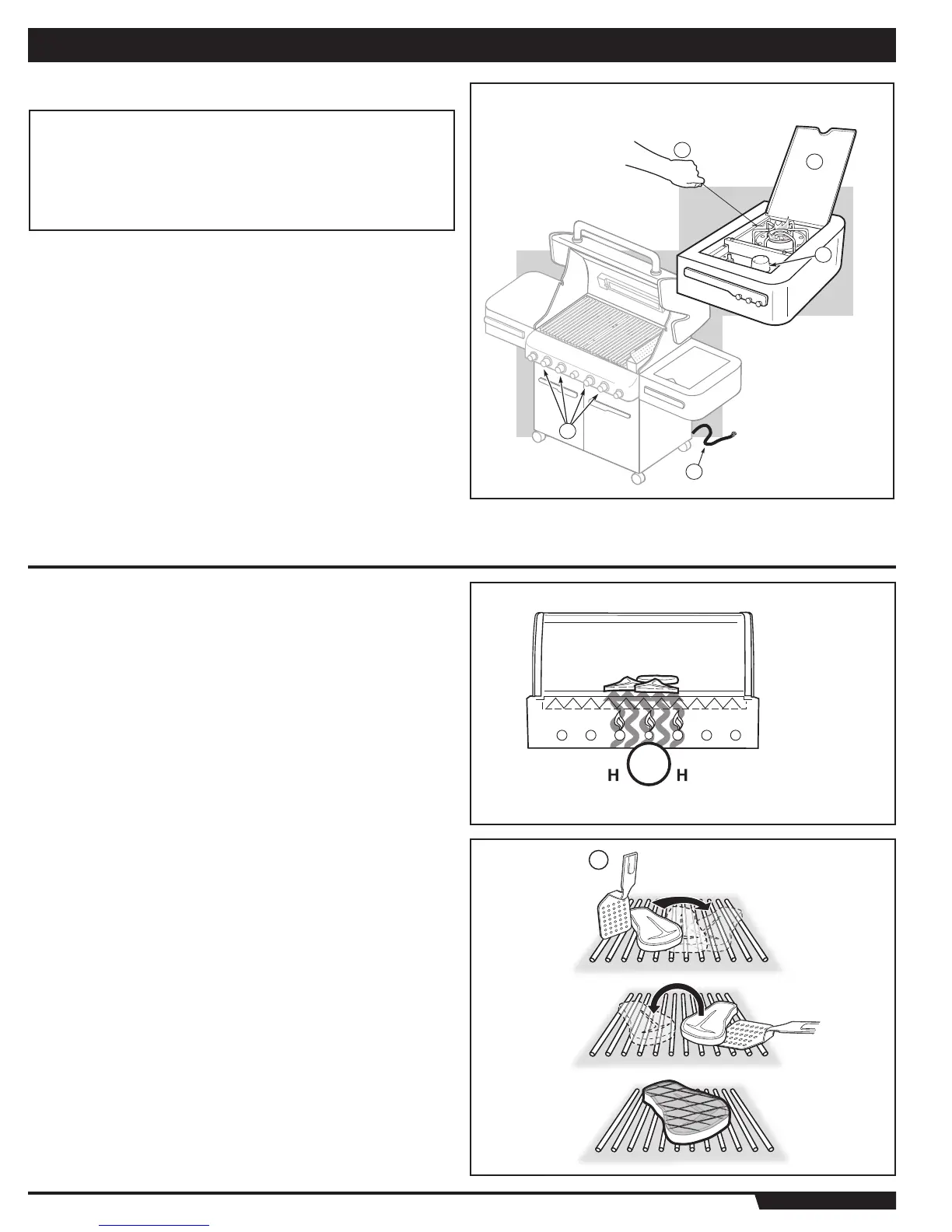 H H