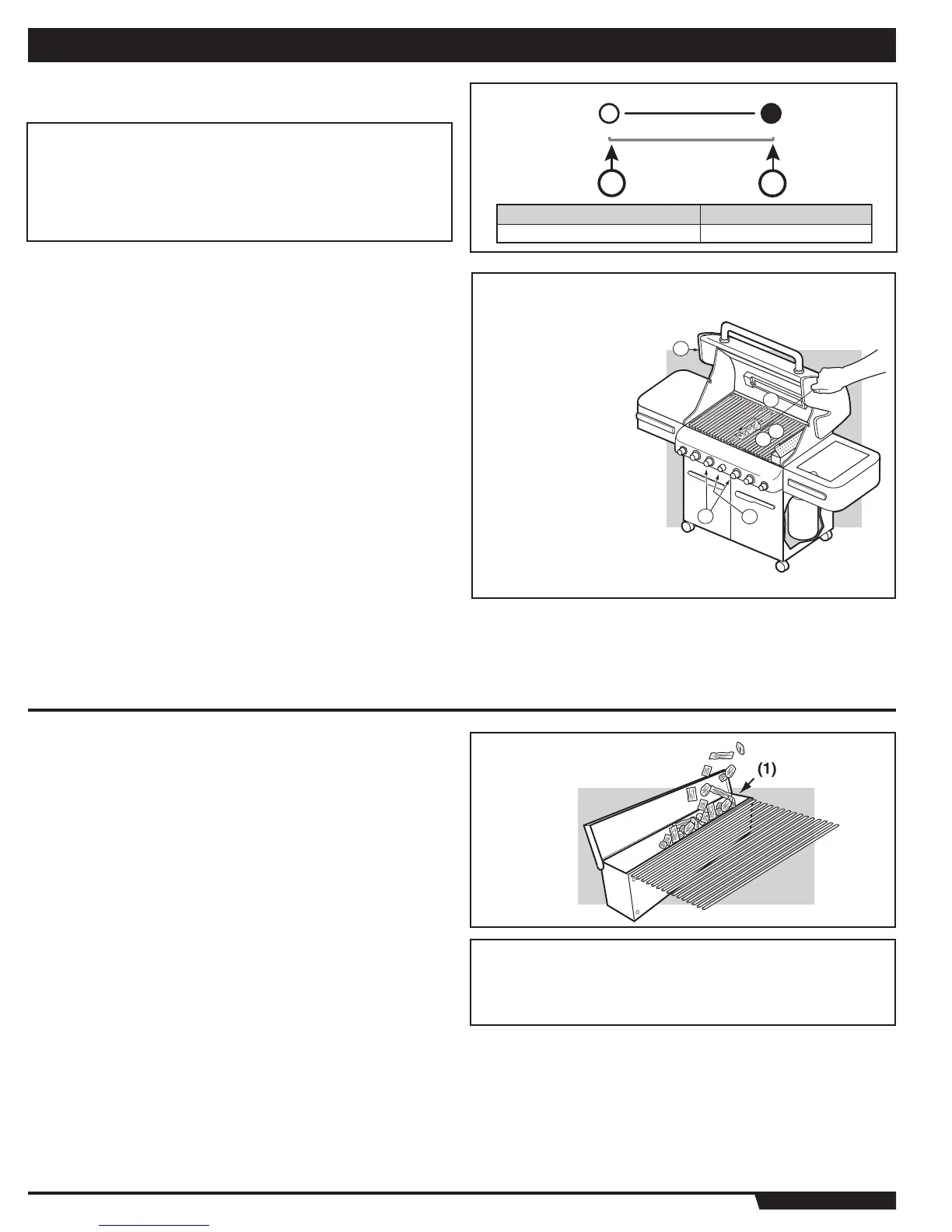 (1)