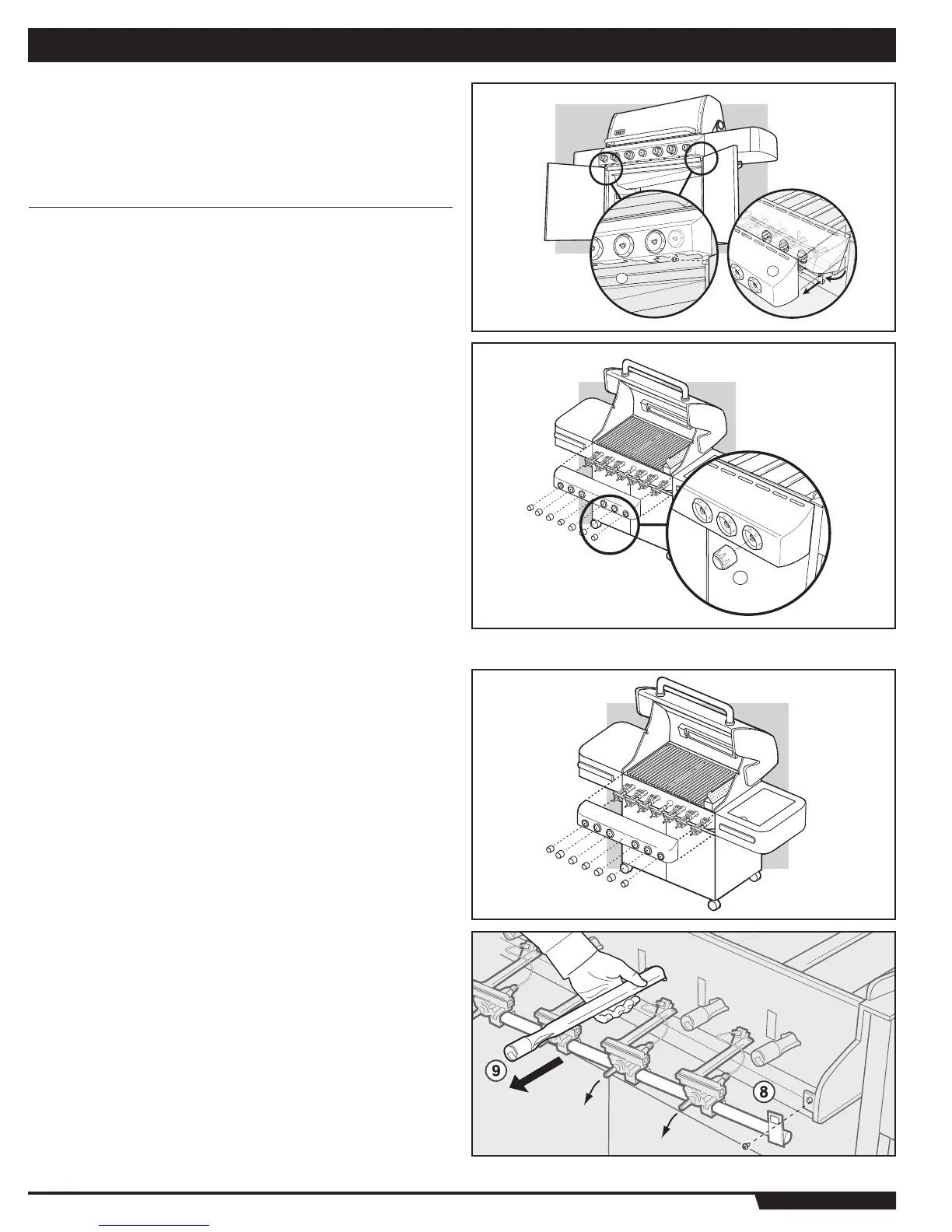 9

8