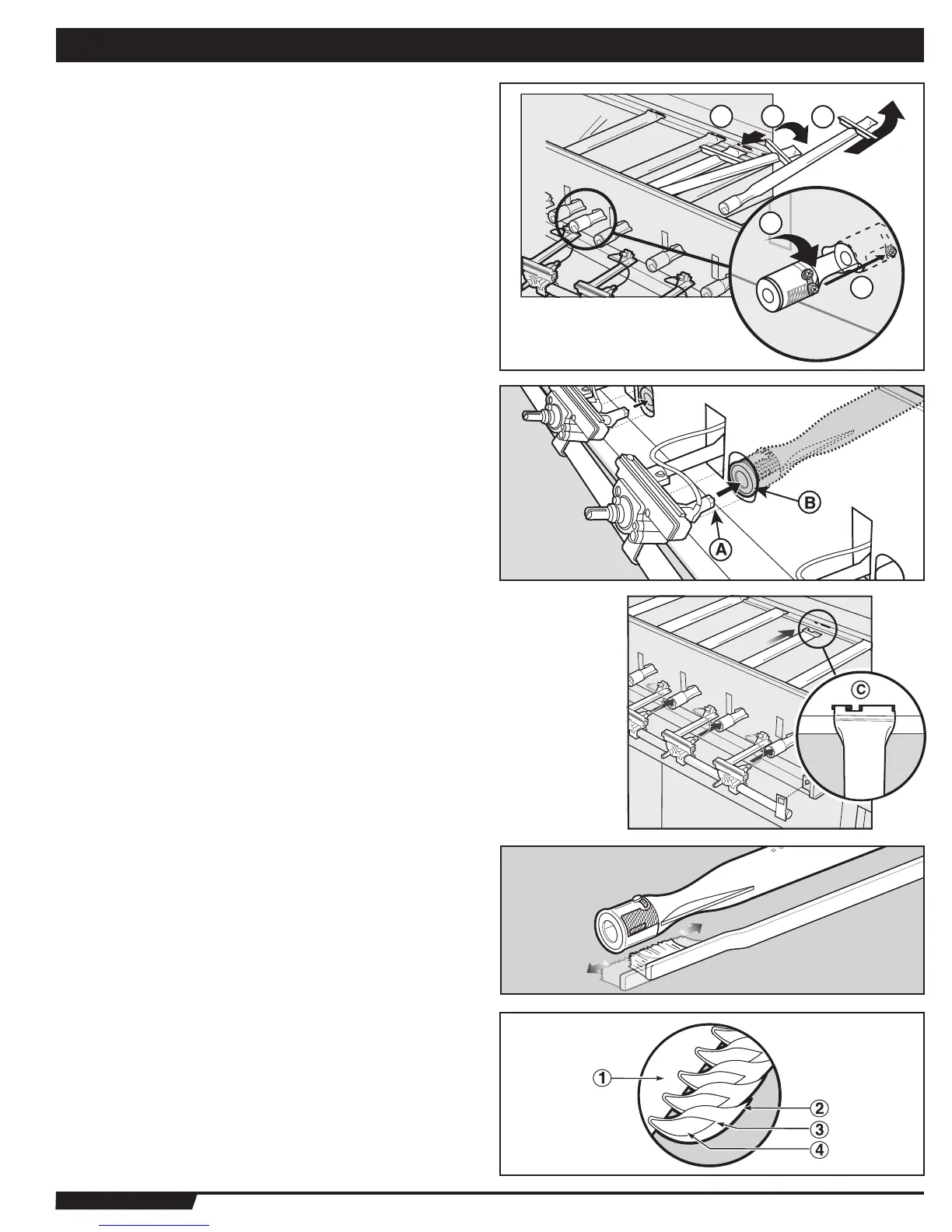 B

A

C

1

2

3

4