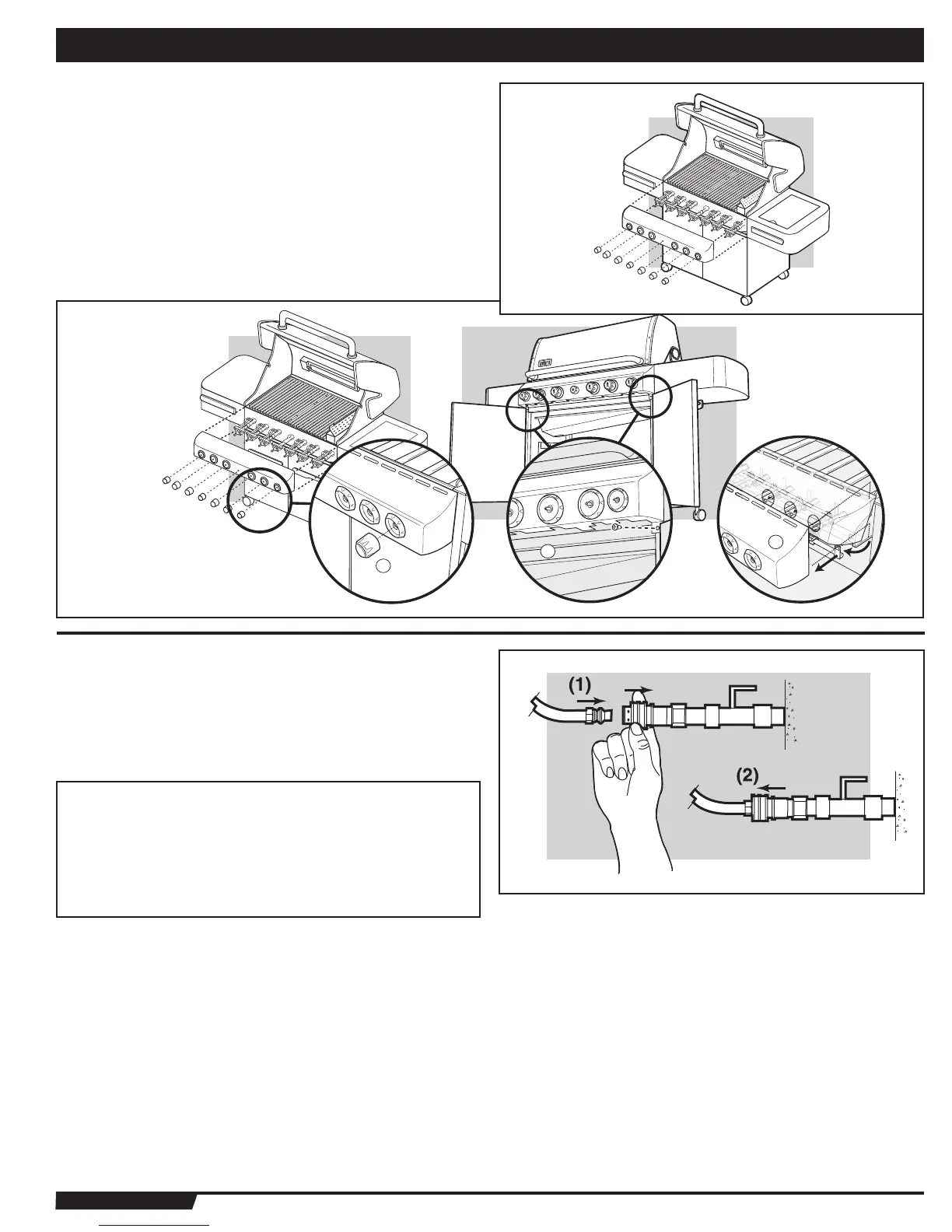 (1)

(2)