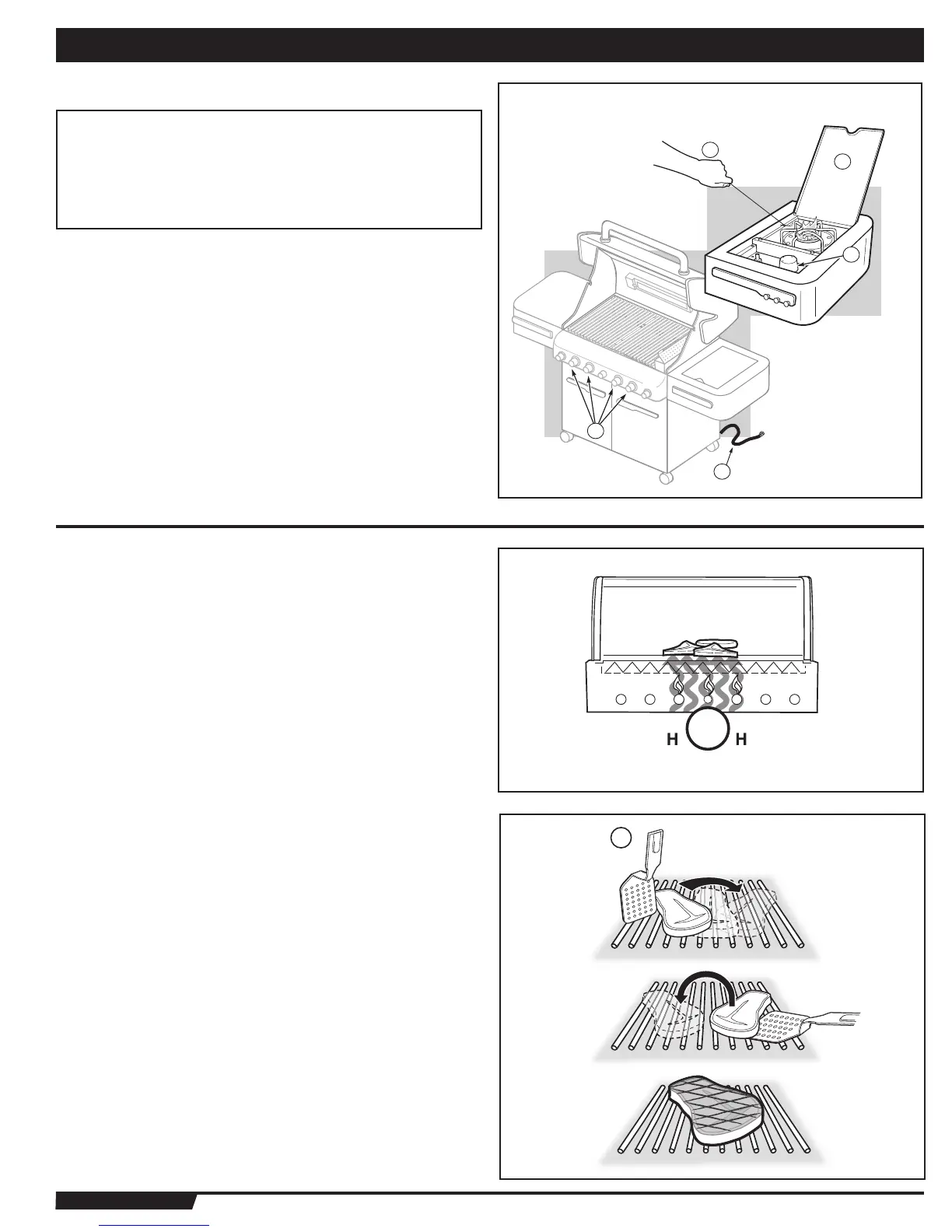 H H