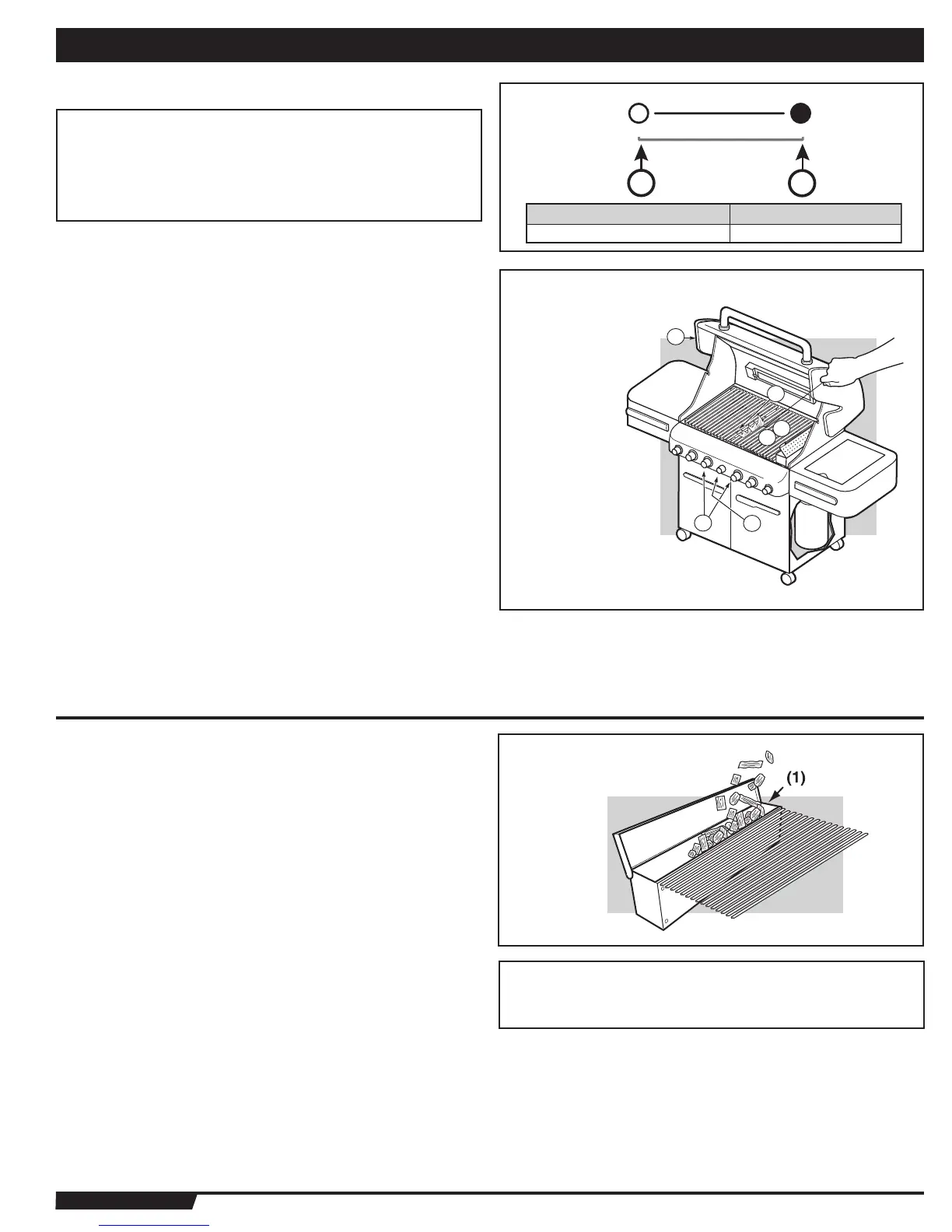 (1)