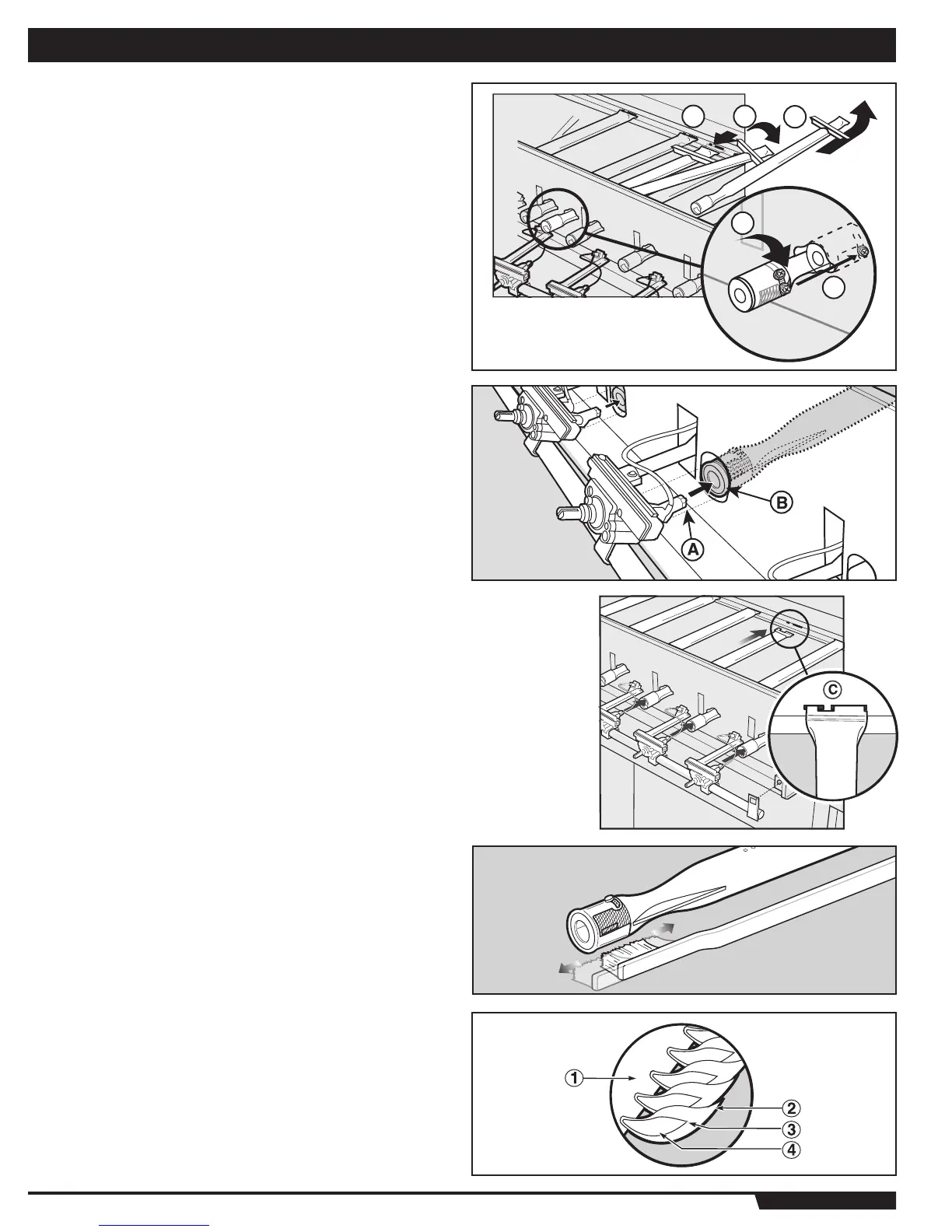 B

A

C

1

2

3

4