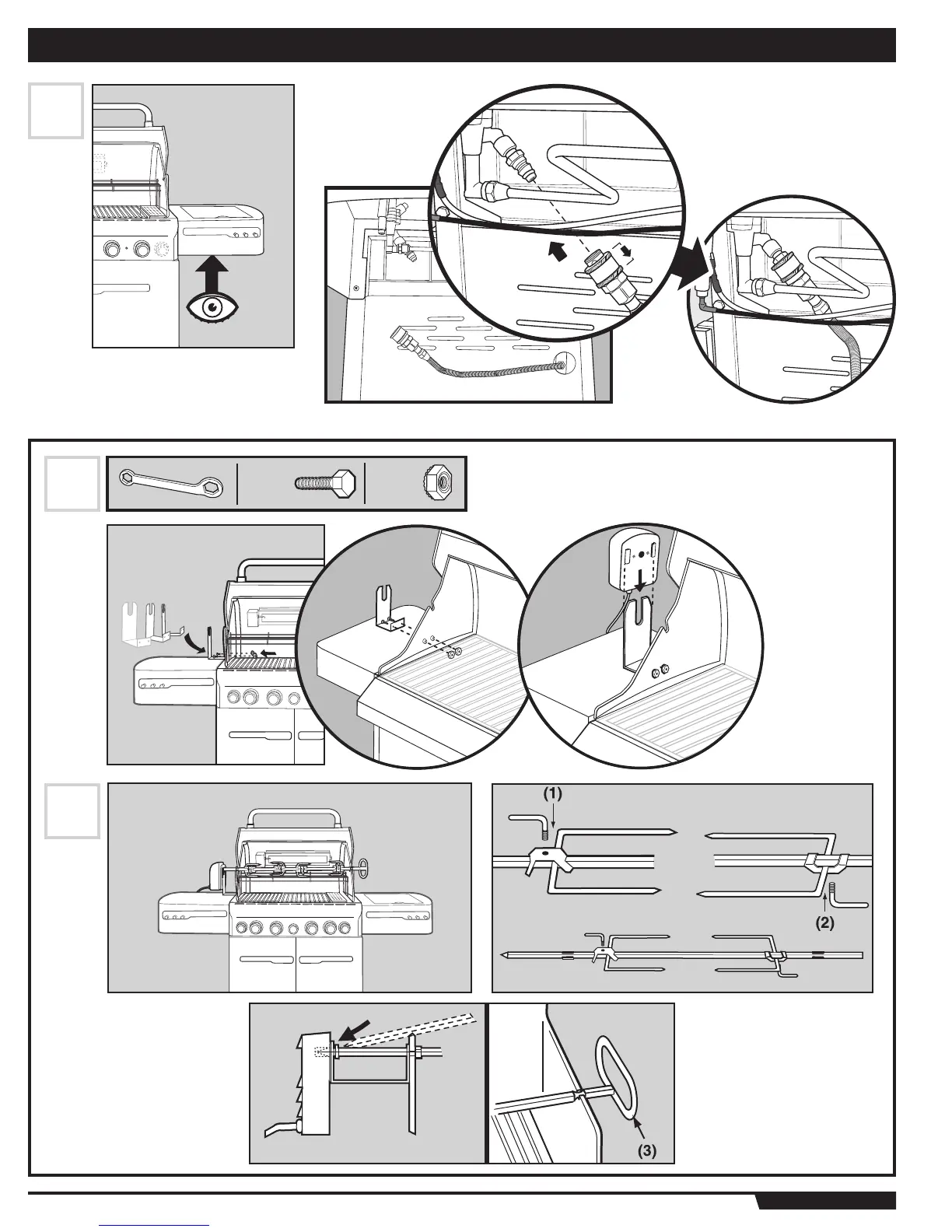 (1)

(2)

(3)