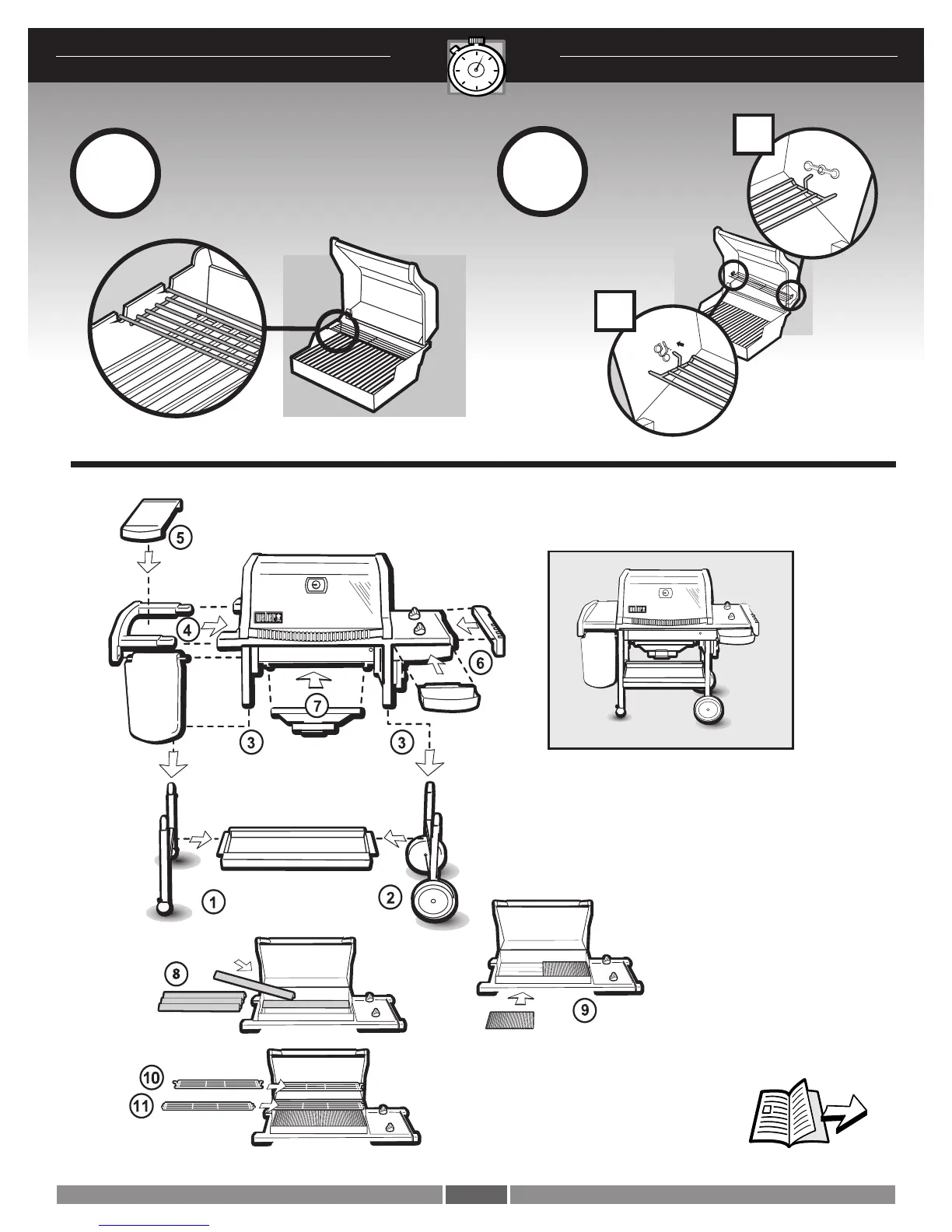 5

weber

4

6

7

3

3

1

2

8

9

10

11