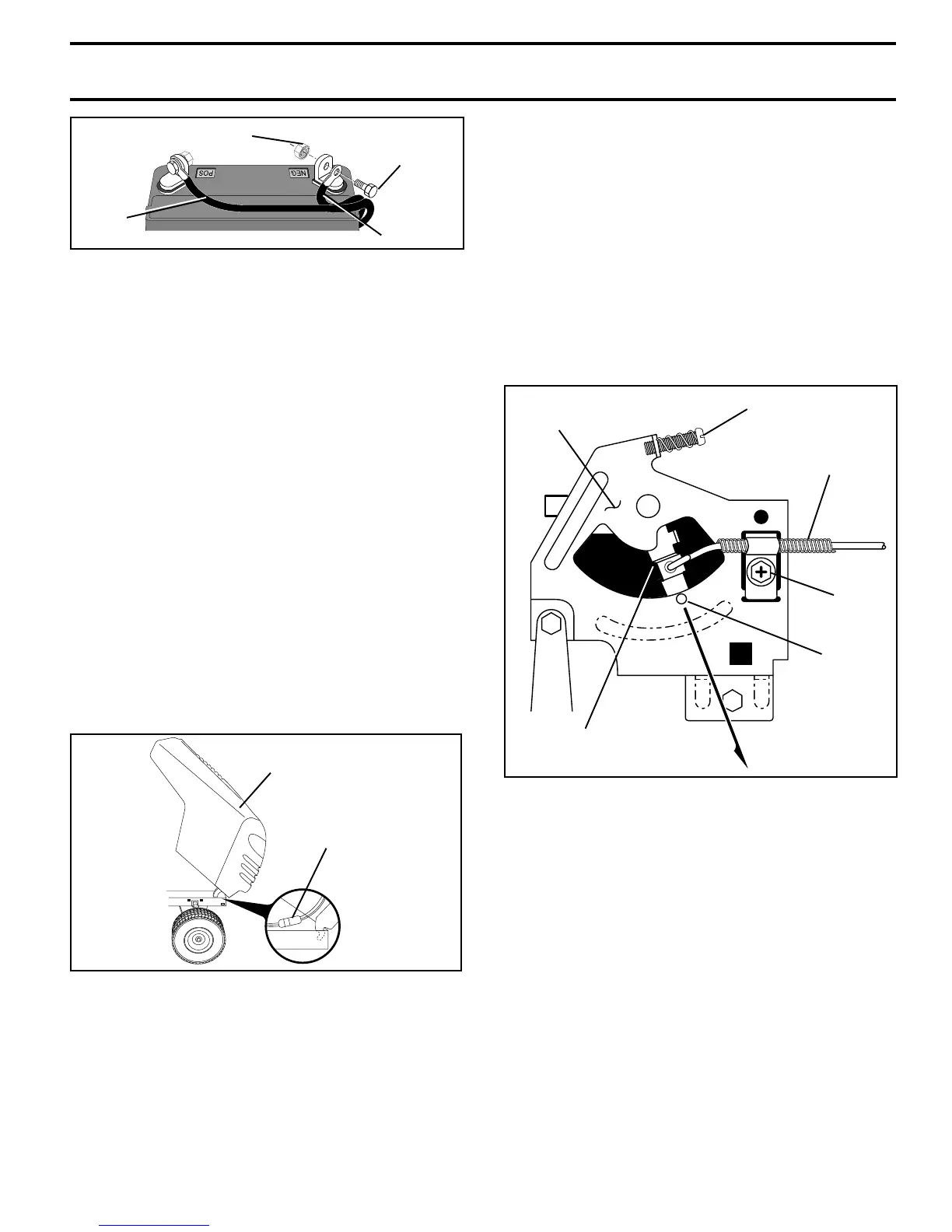 POS

NEG