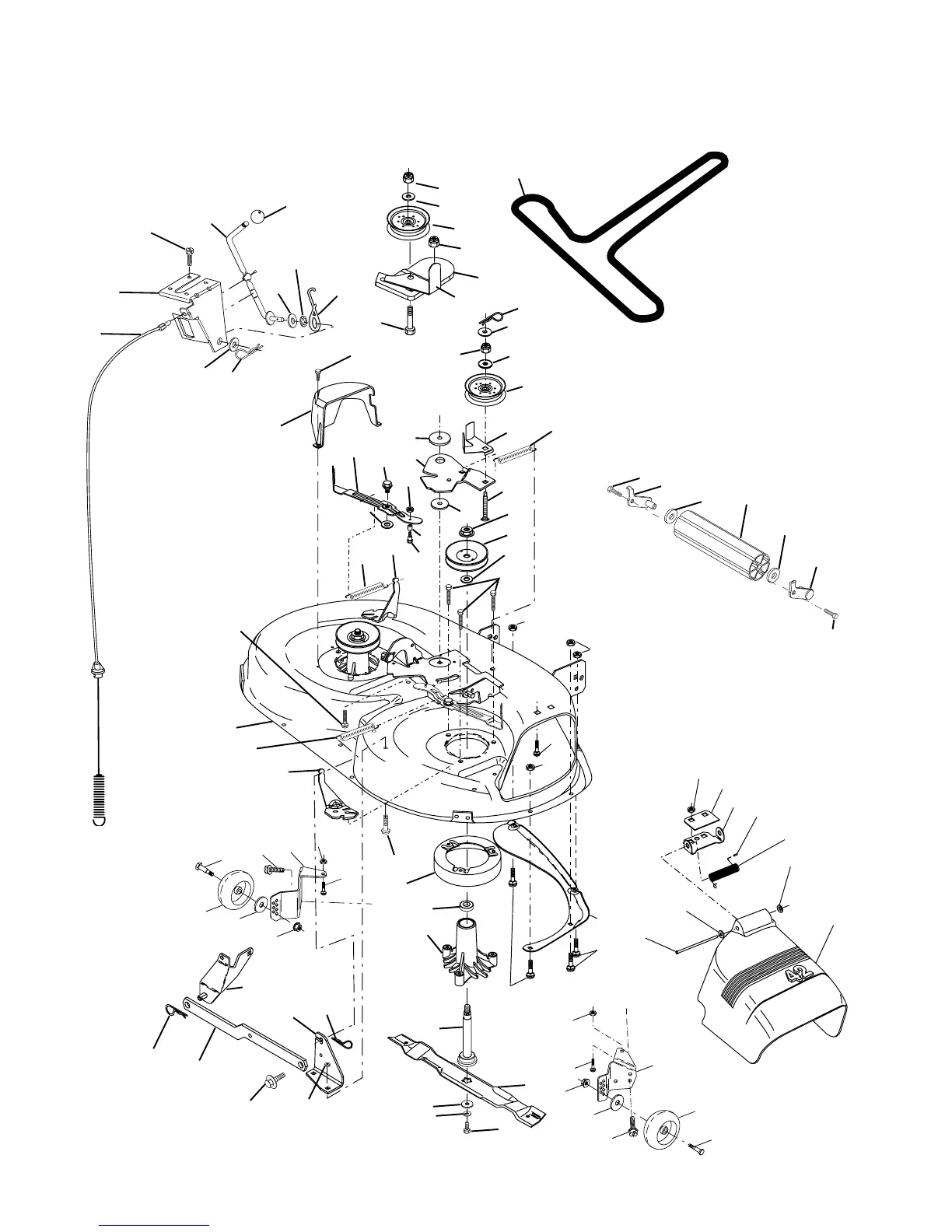 42