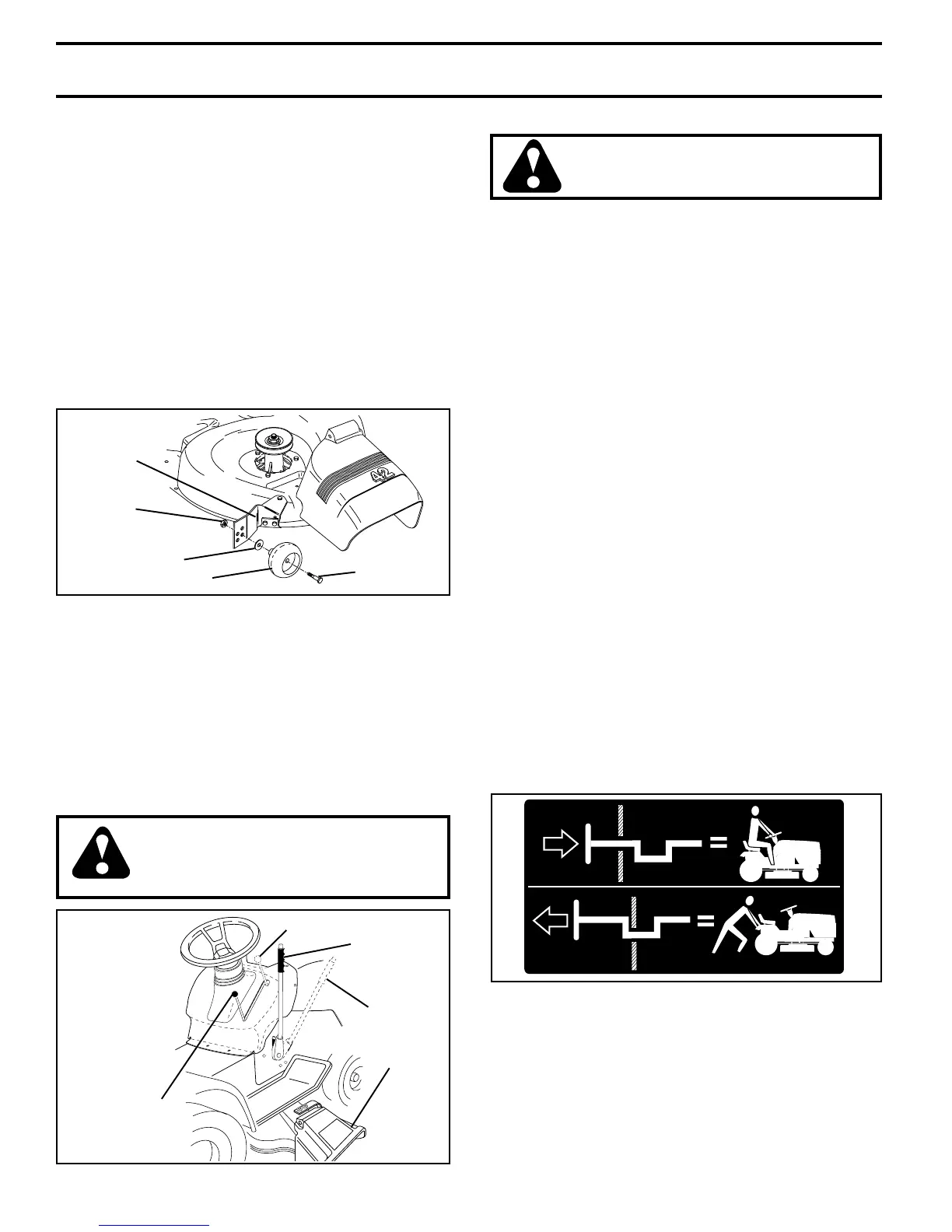 42