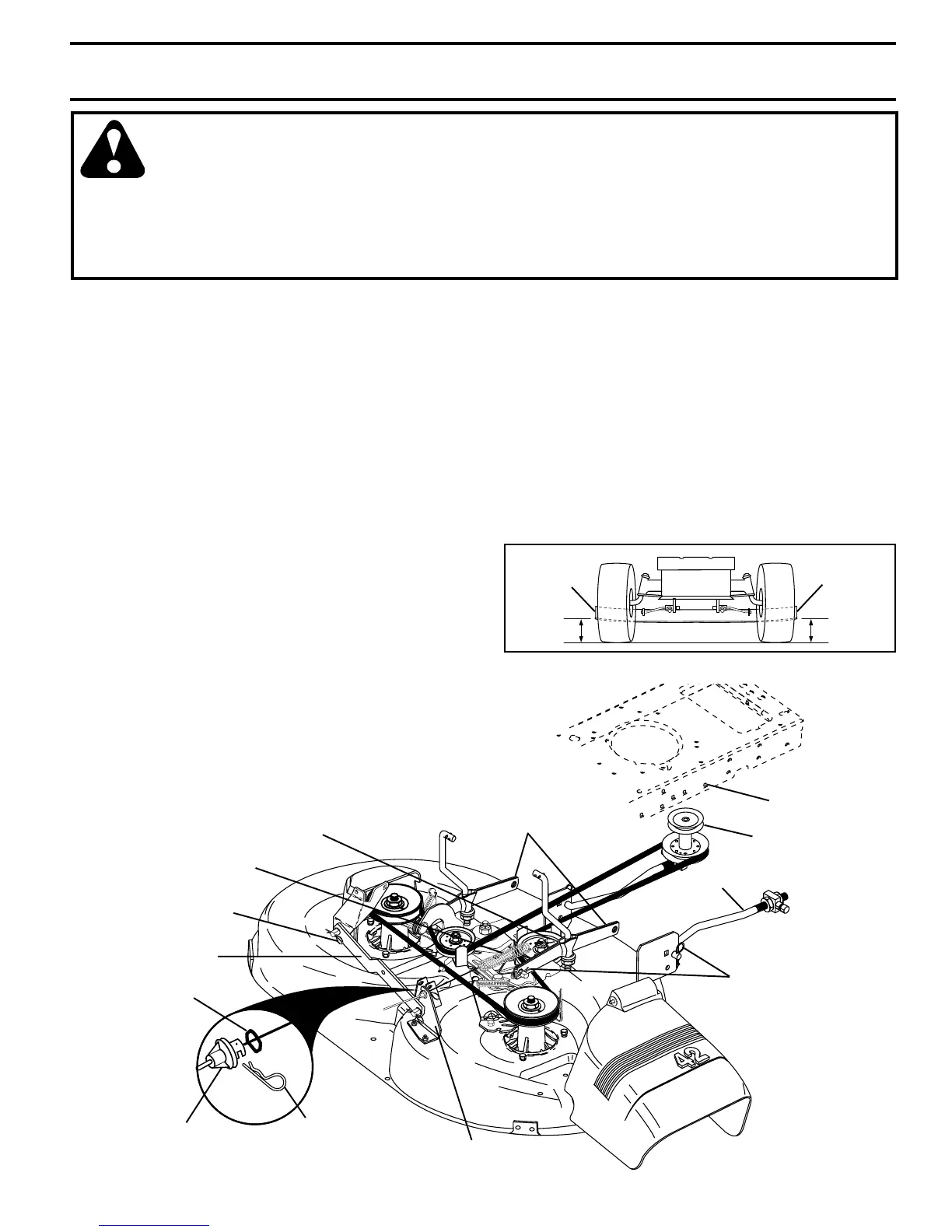 42