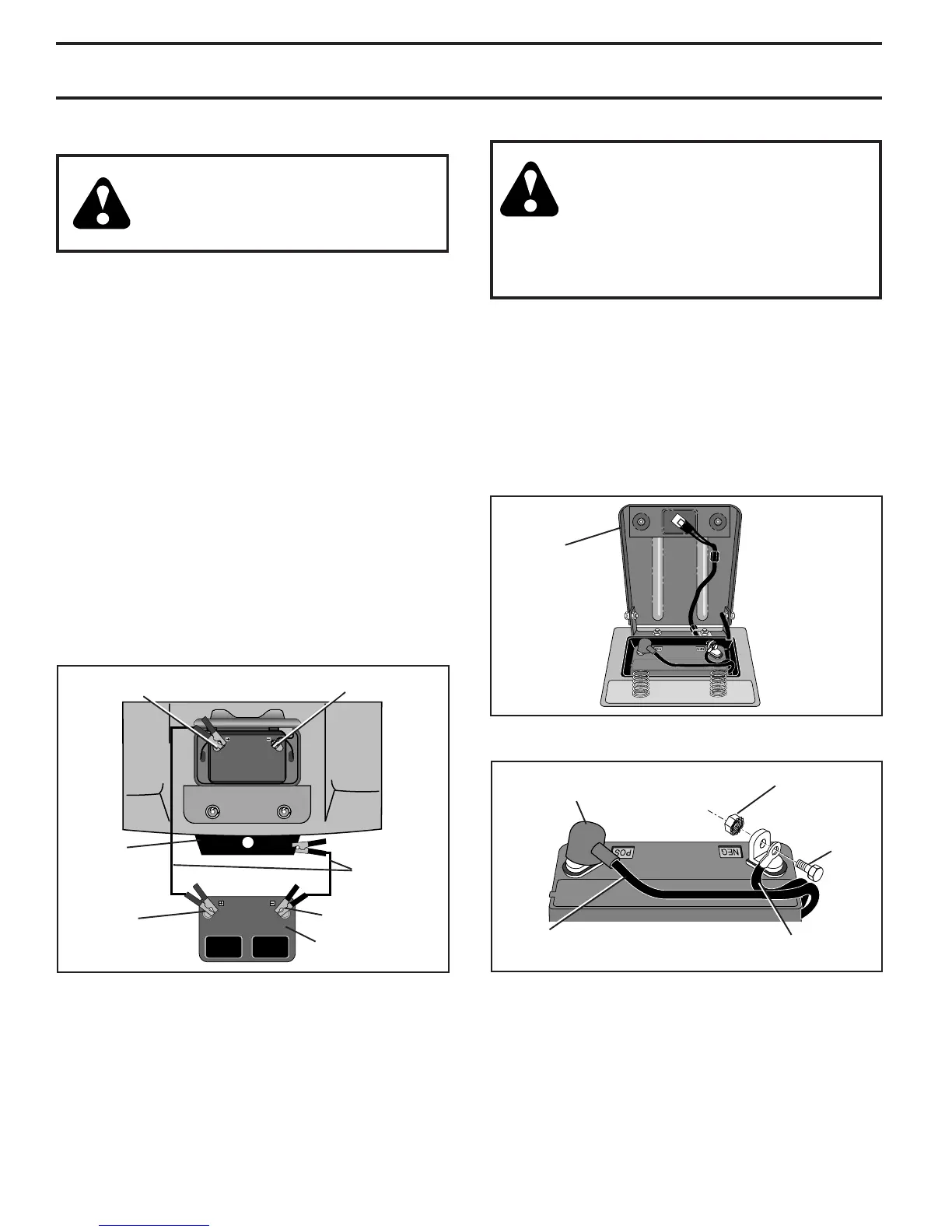 POS

NEG