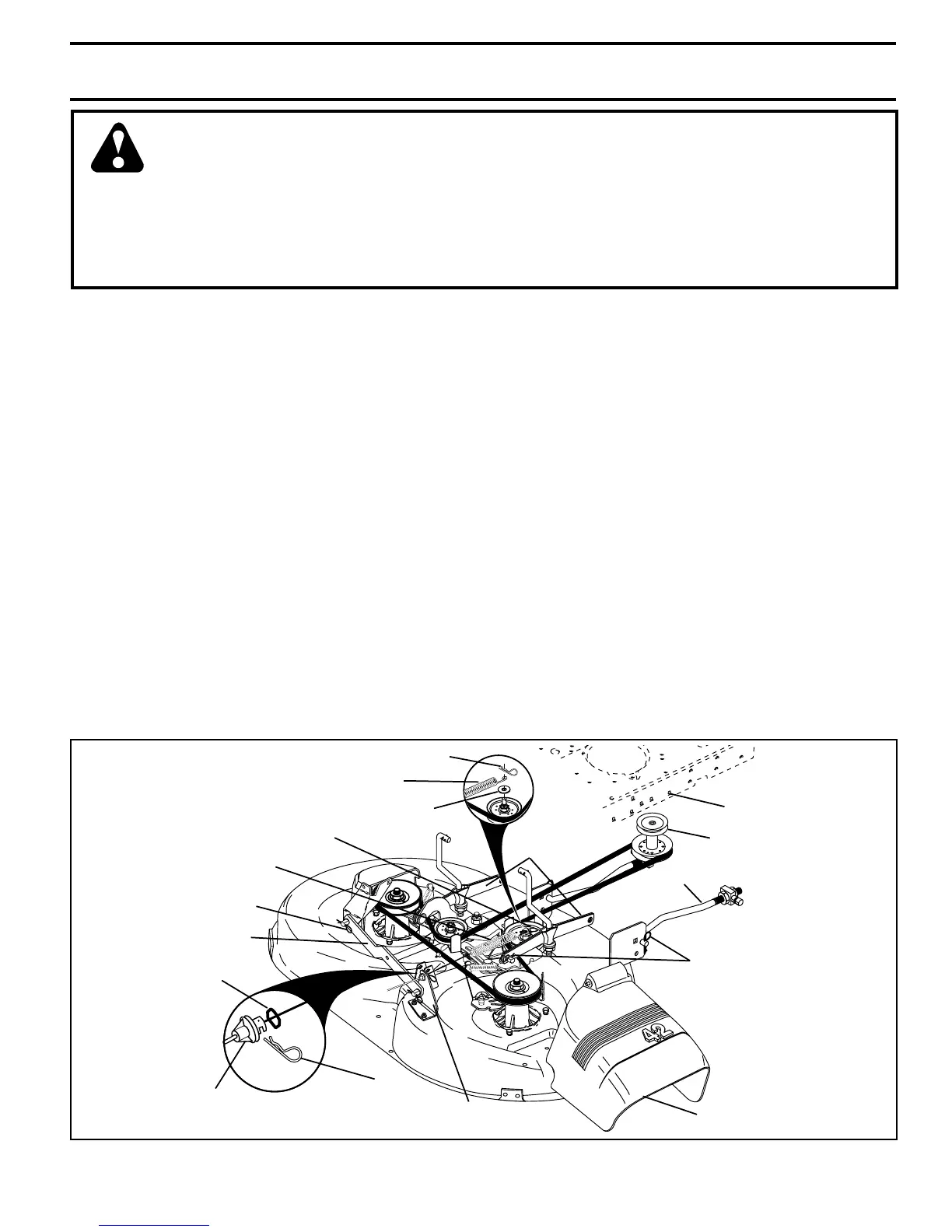 42