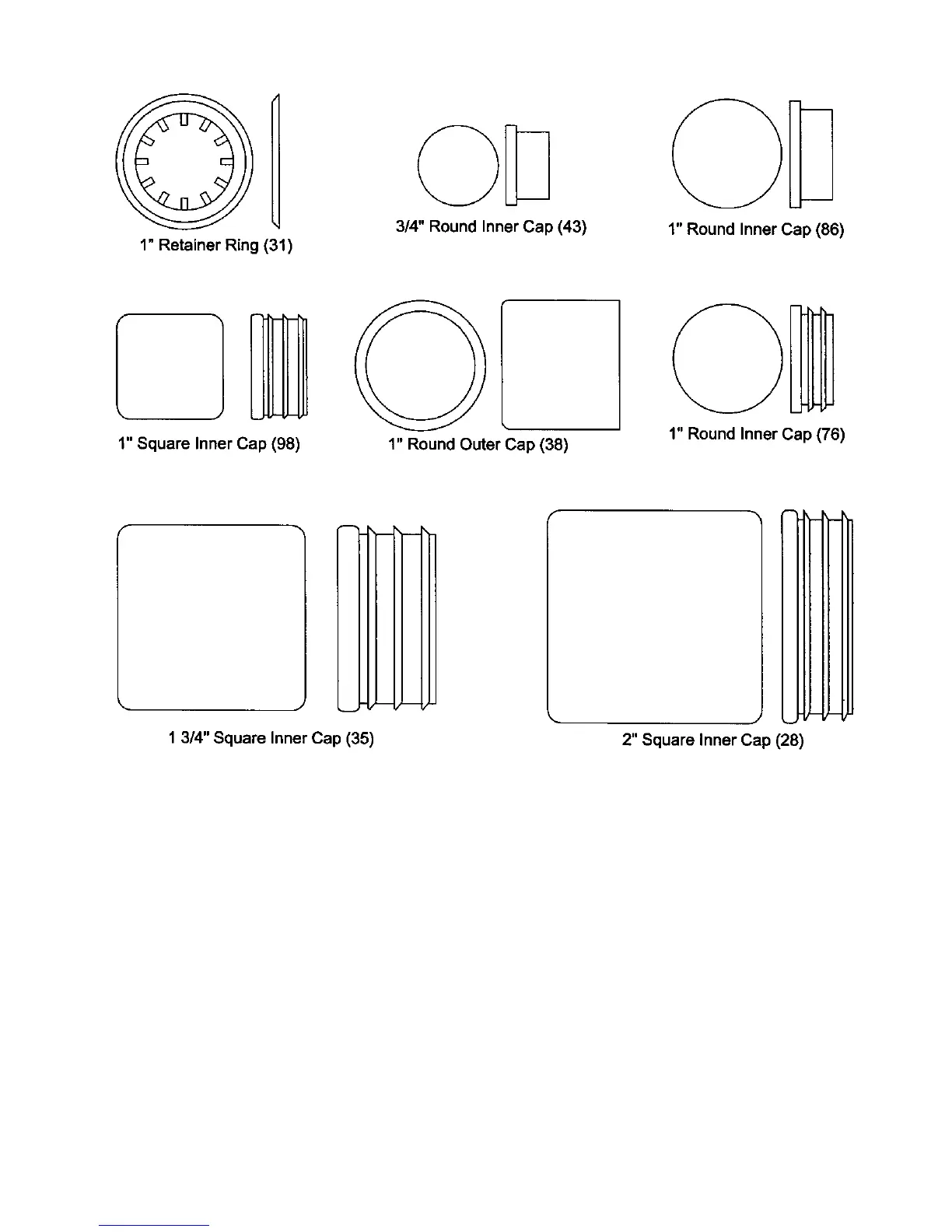 1" Retainer Ring (31)

3/4" Round Inner Cap (43)

1" Round Inner Cap (86)

1" Square Inner Cap (98)

1" Round Outer Cap (38)

1" Round Inner Cap (76)

1 3/4" Square Inner Cap (35)

2" Square Inner Cap (28)