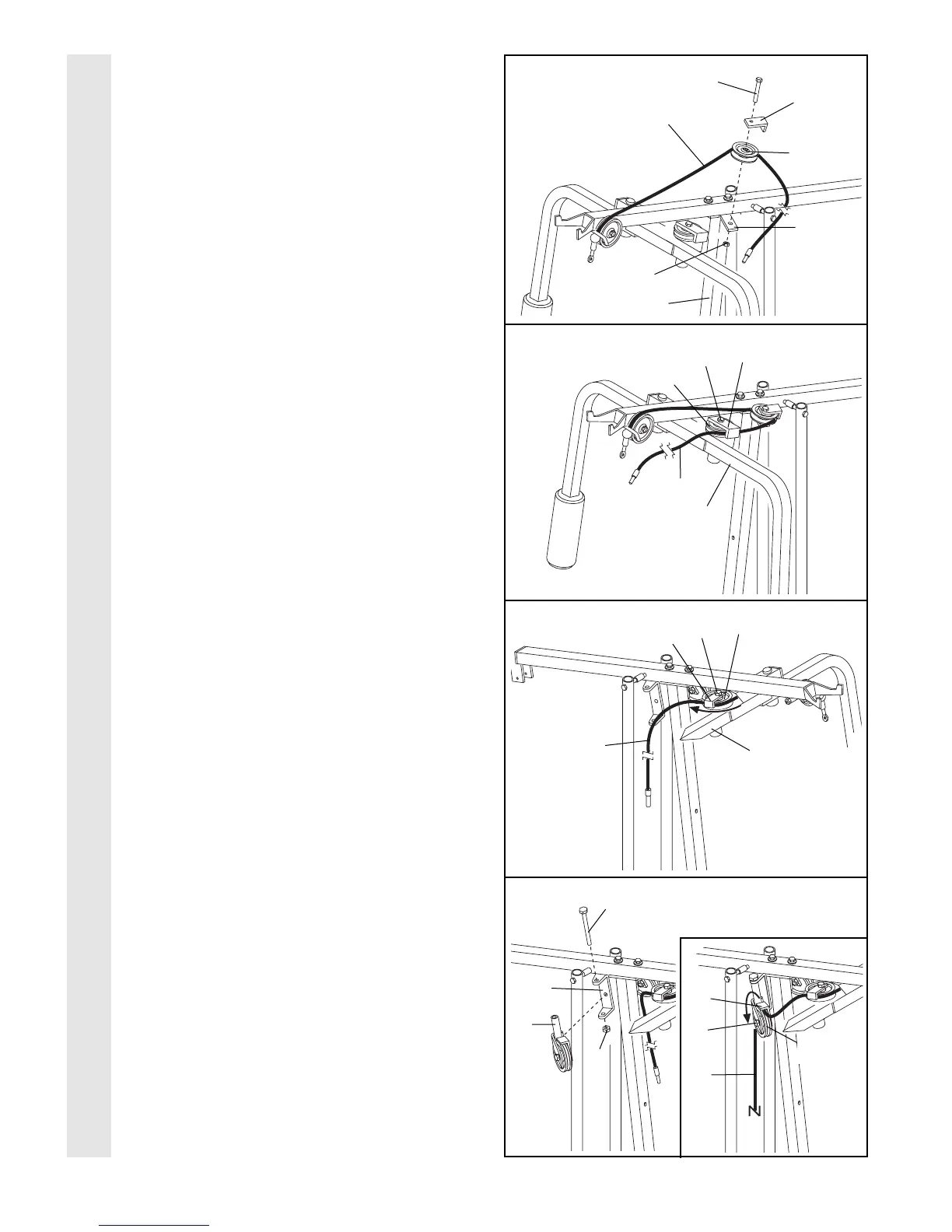 N