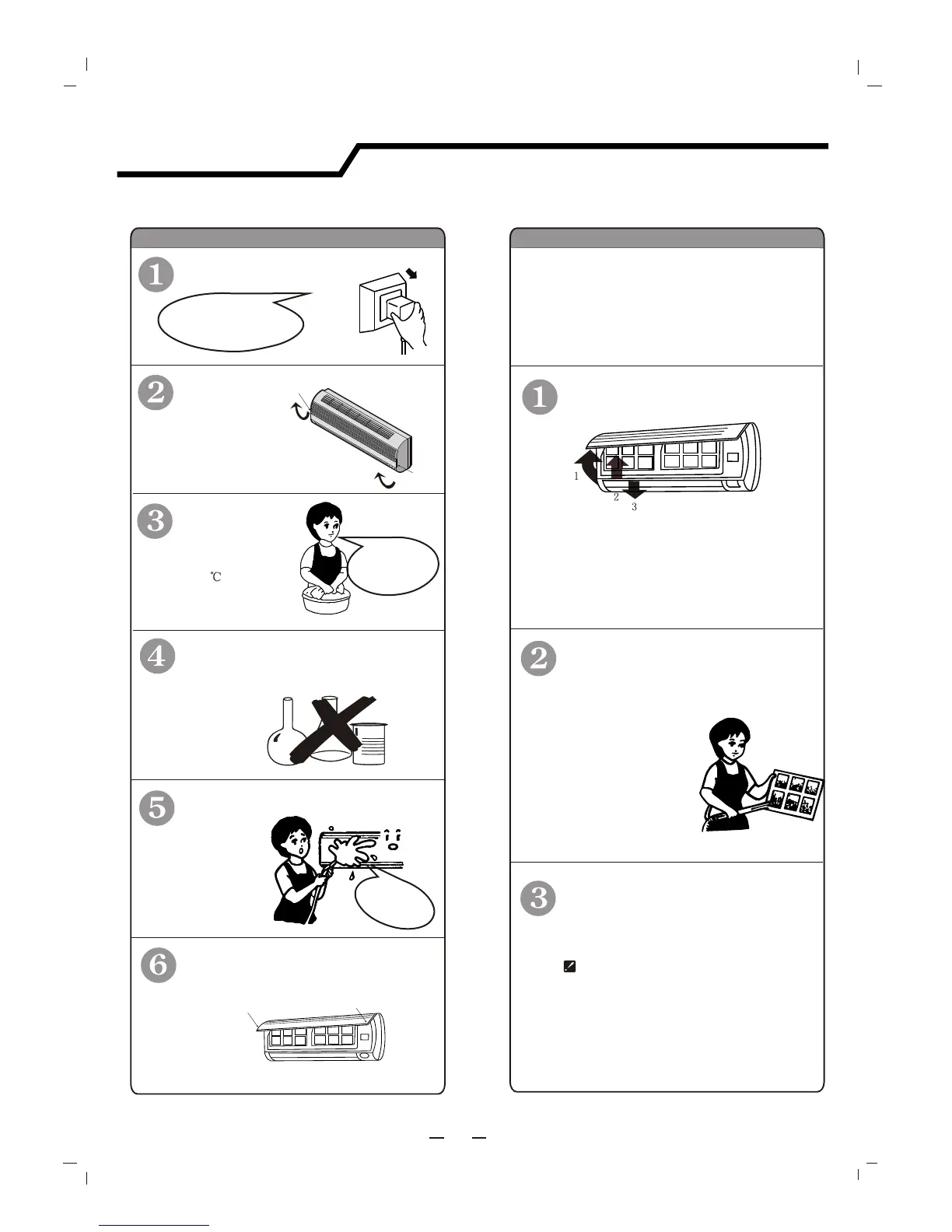 1

2

3

℃

4

5

6

1

1
2
3

2

3