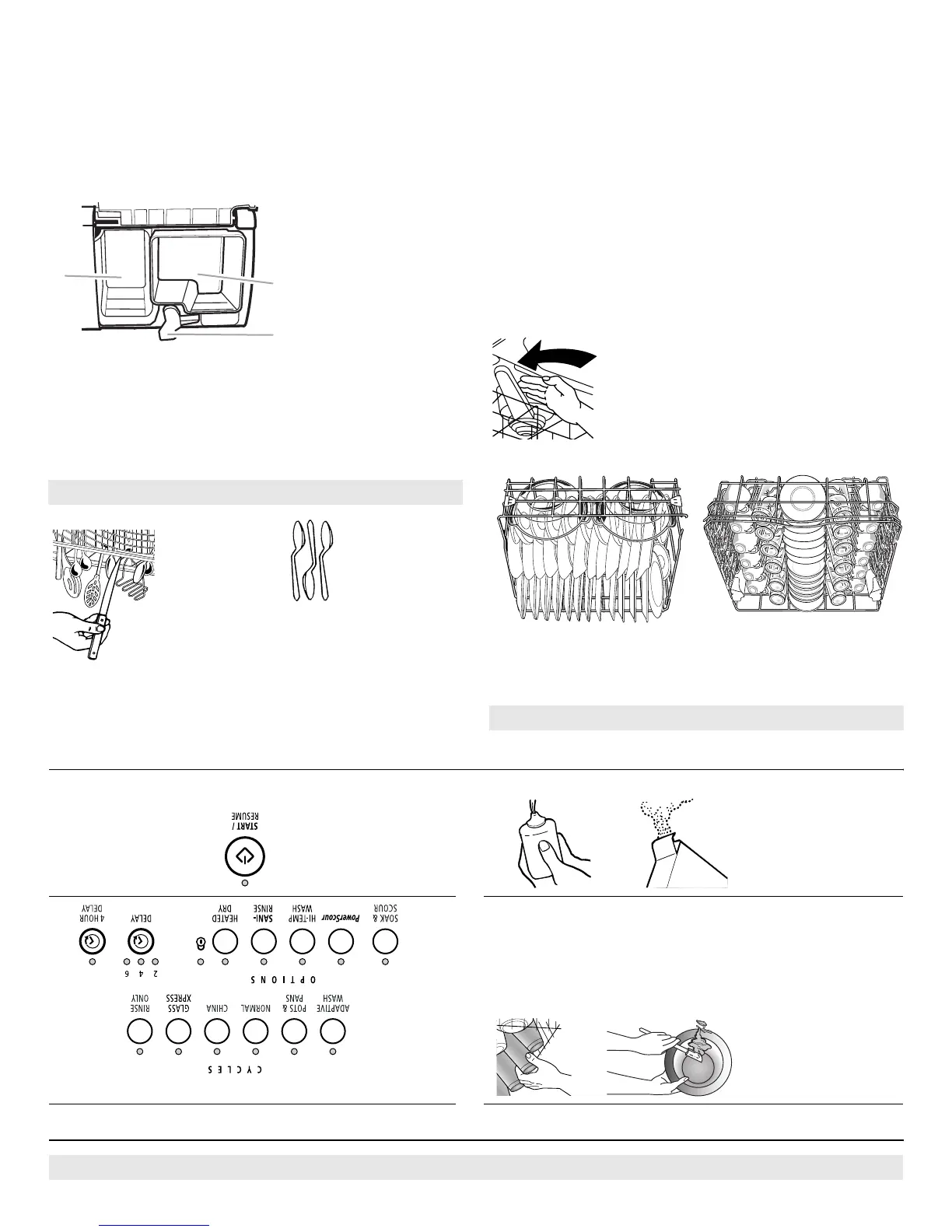 START / RESUME

4 HOUR DELAY

DELAY

6 4 2

HEATED DRY

SANI-RINSE

HI-TEMP WASH

PowerScour

SOAK & SCOUR

OPTIONS

RINSE ONLY

XPRESS GLASS

CHINA

NORMAL

POTS & PANS

ADAPTIVE WASH

CYCLES