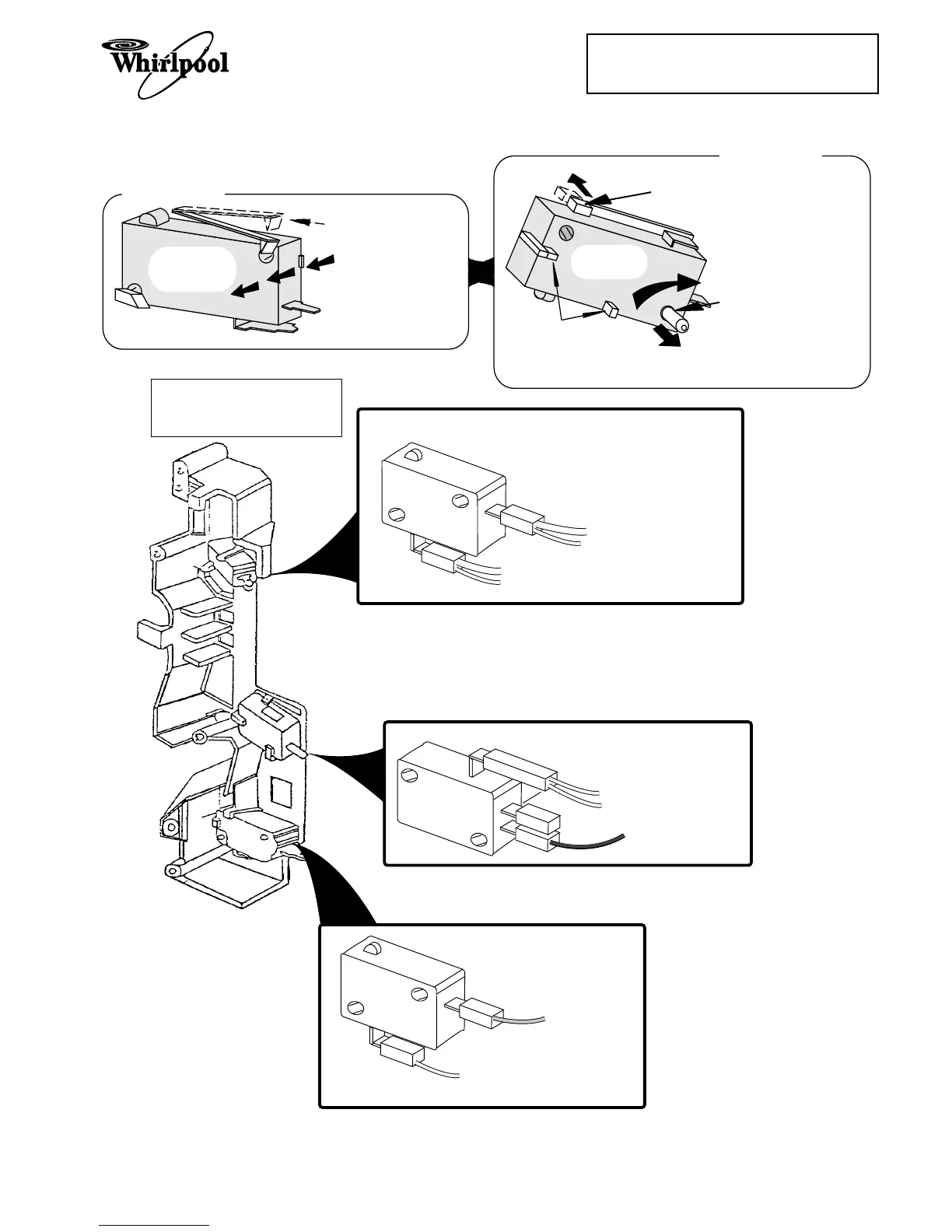 Whirlpool