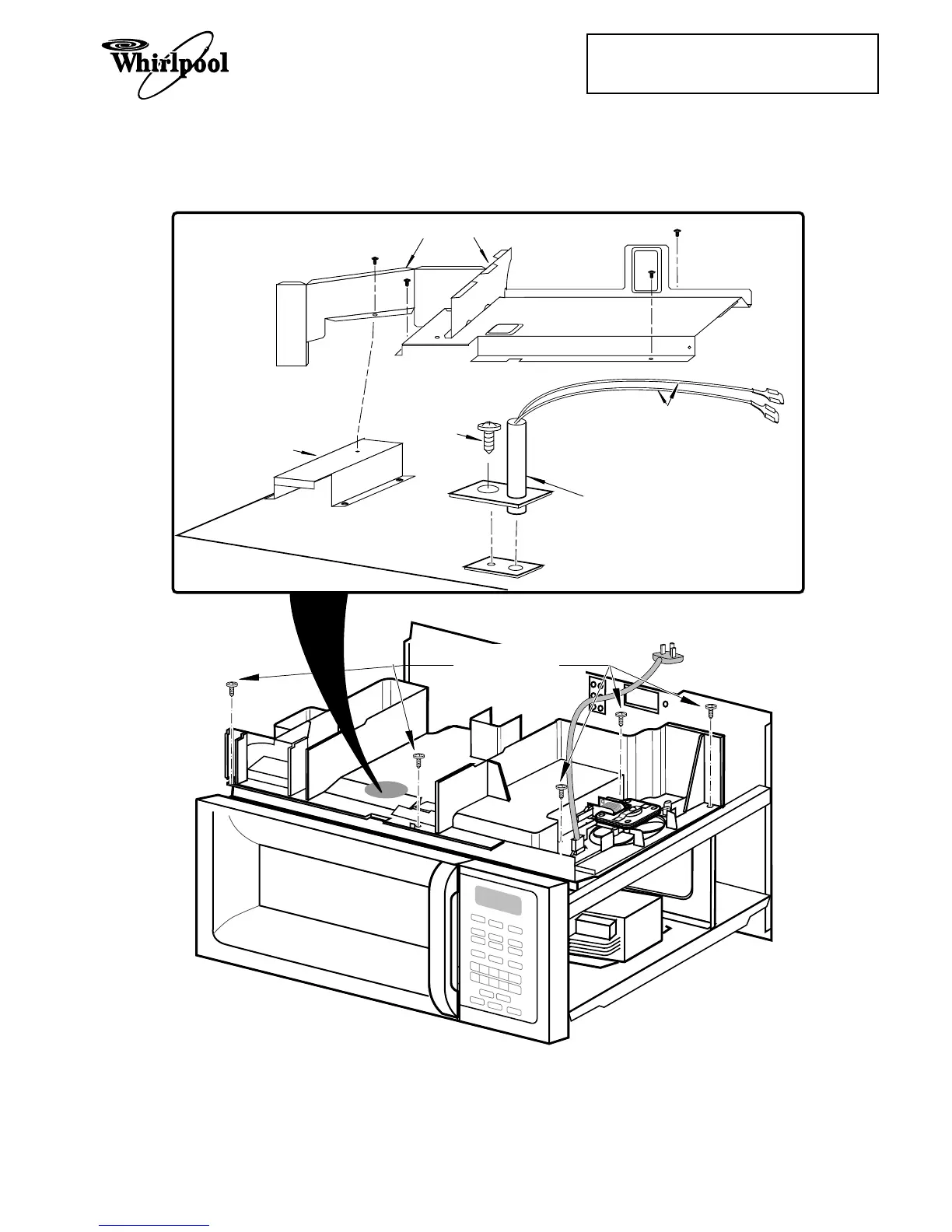 Whirlpool