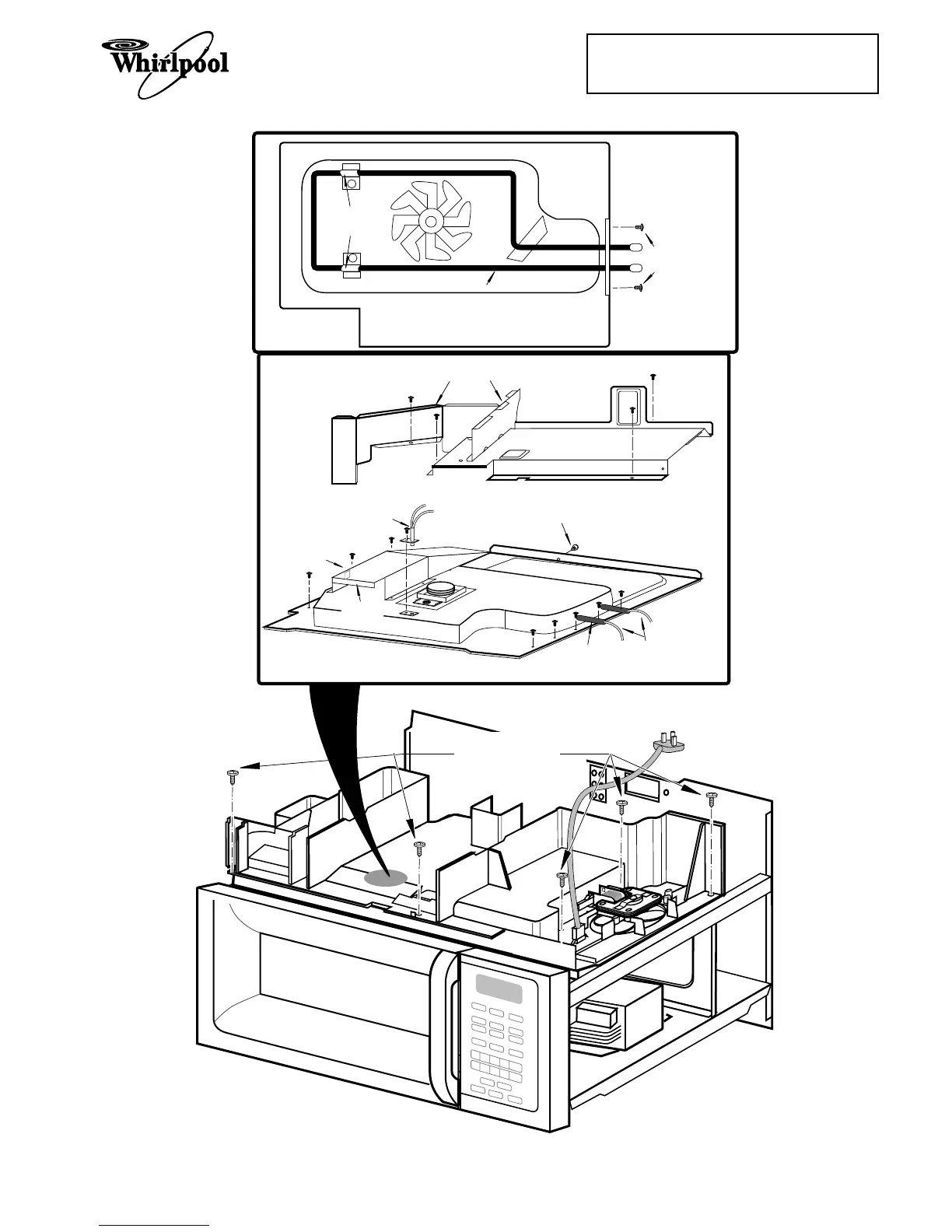 Whirlpool