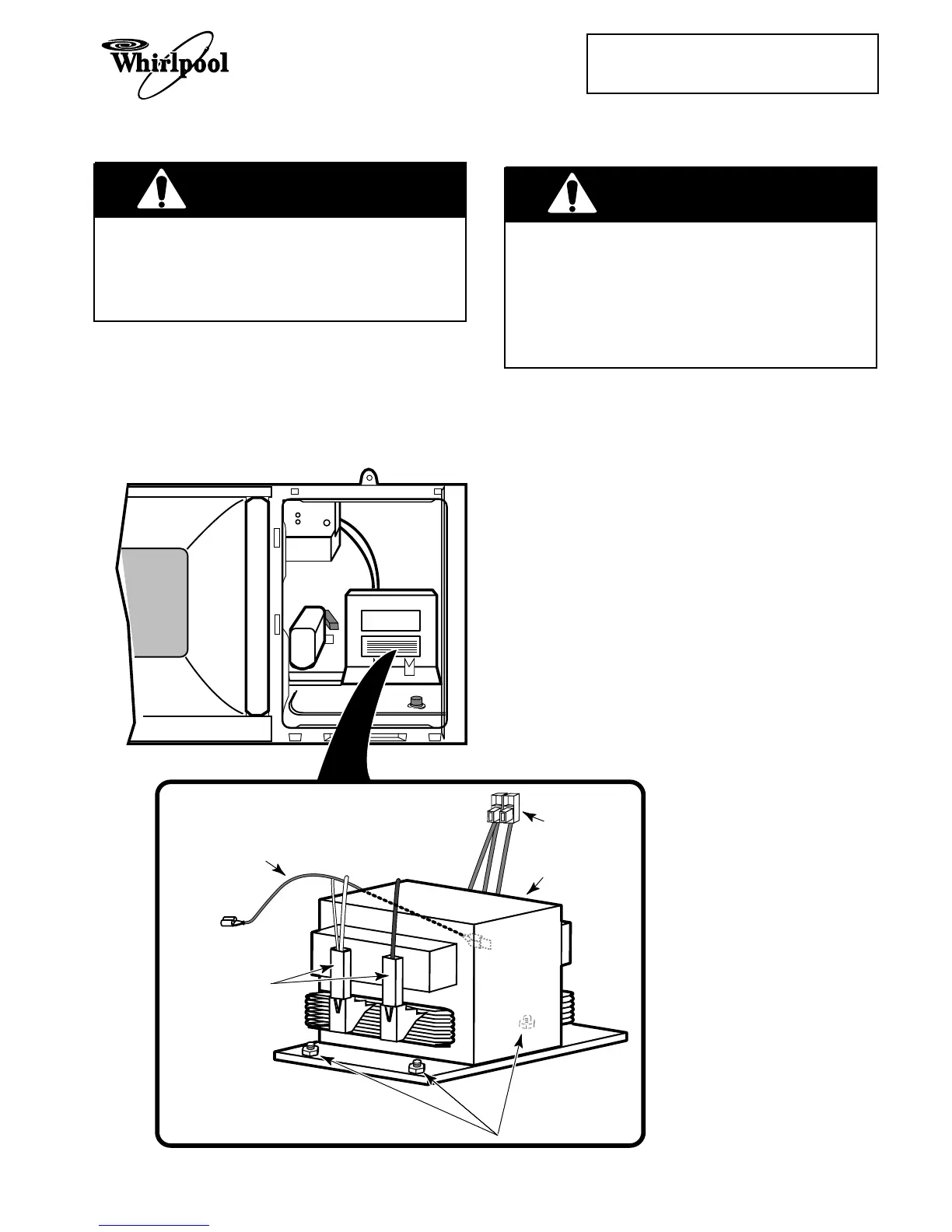 Whirlpool