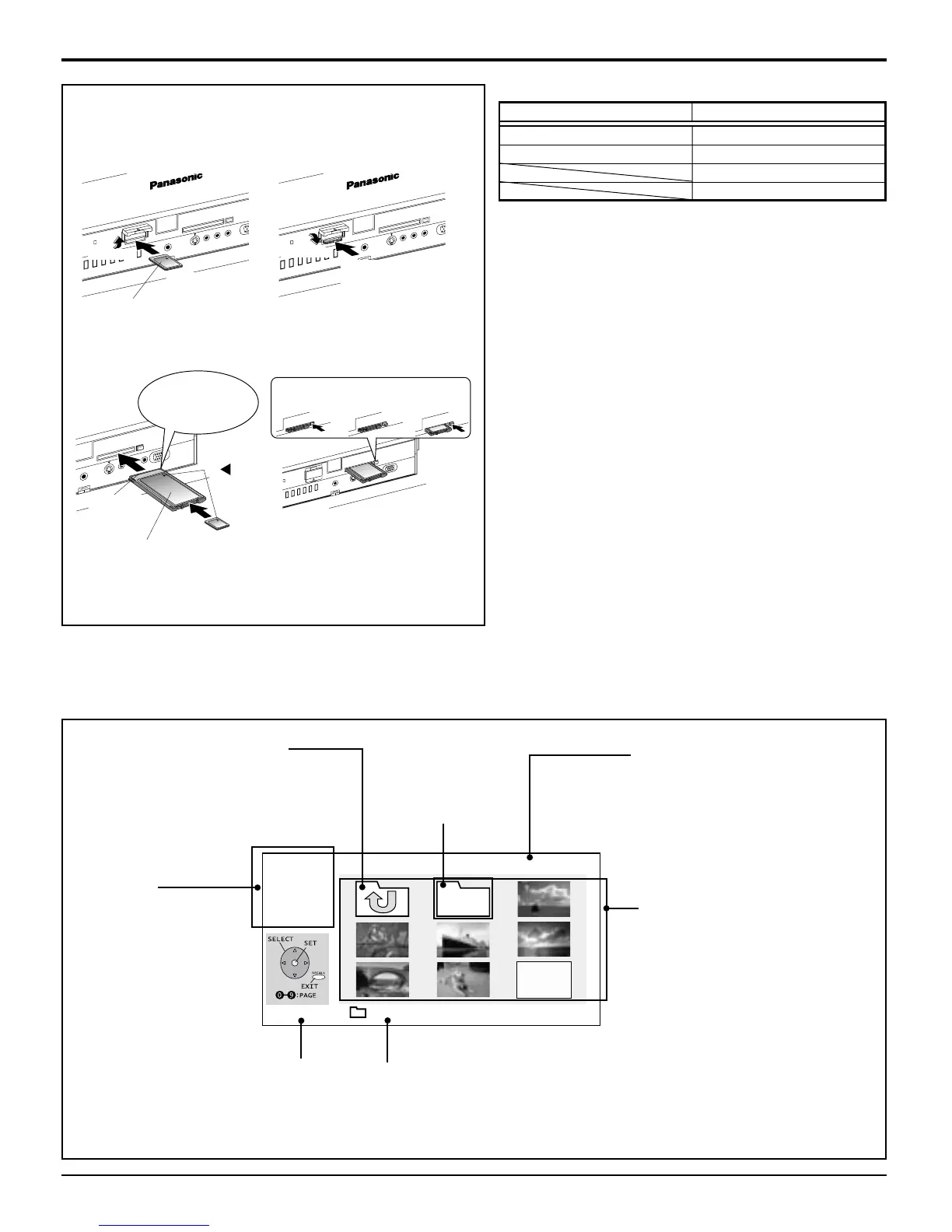 Panasonic

Panasonic

SELECT
SET
RECALL
EXIT
0-9:PAGE