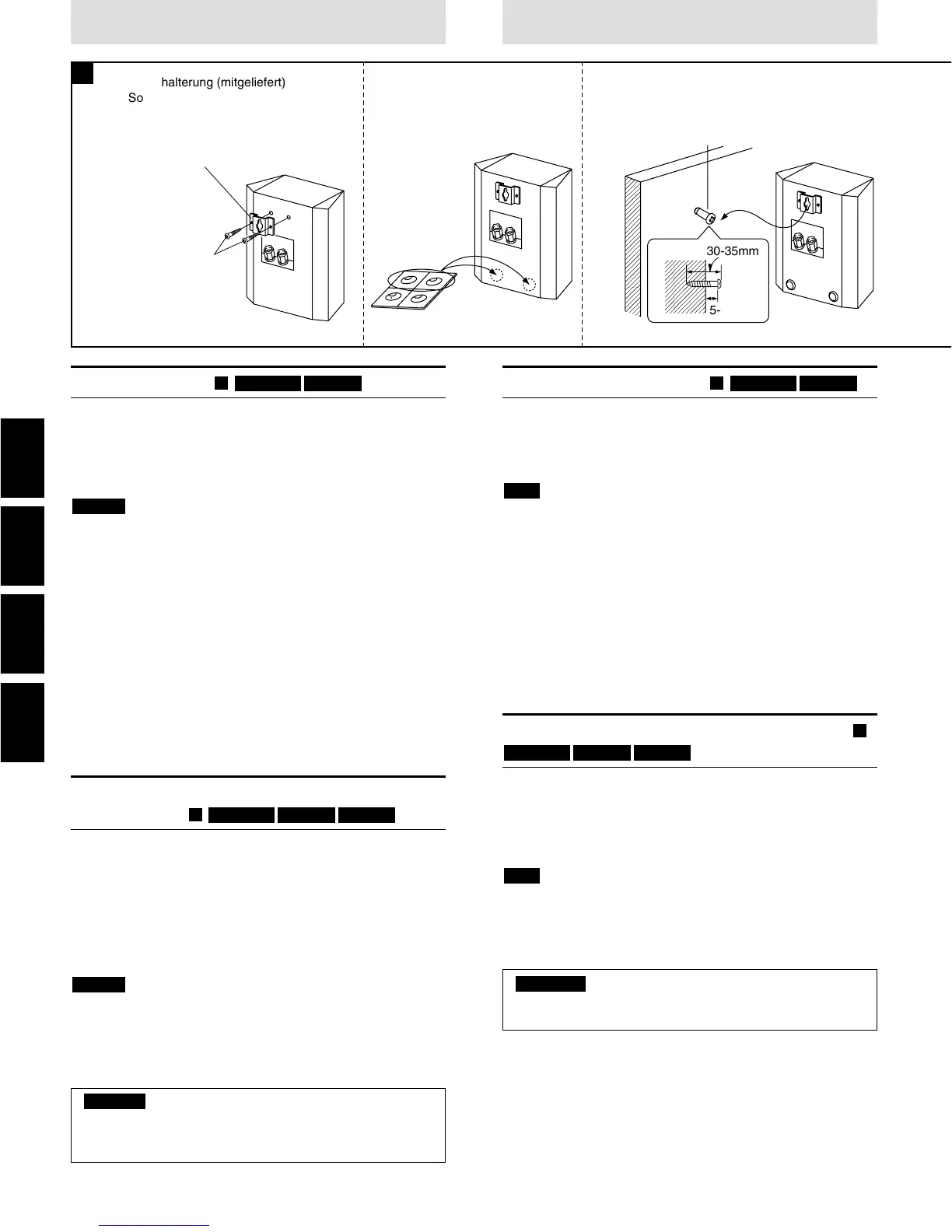 halterung (mitgeliefert)
So

30-35mm

5-