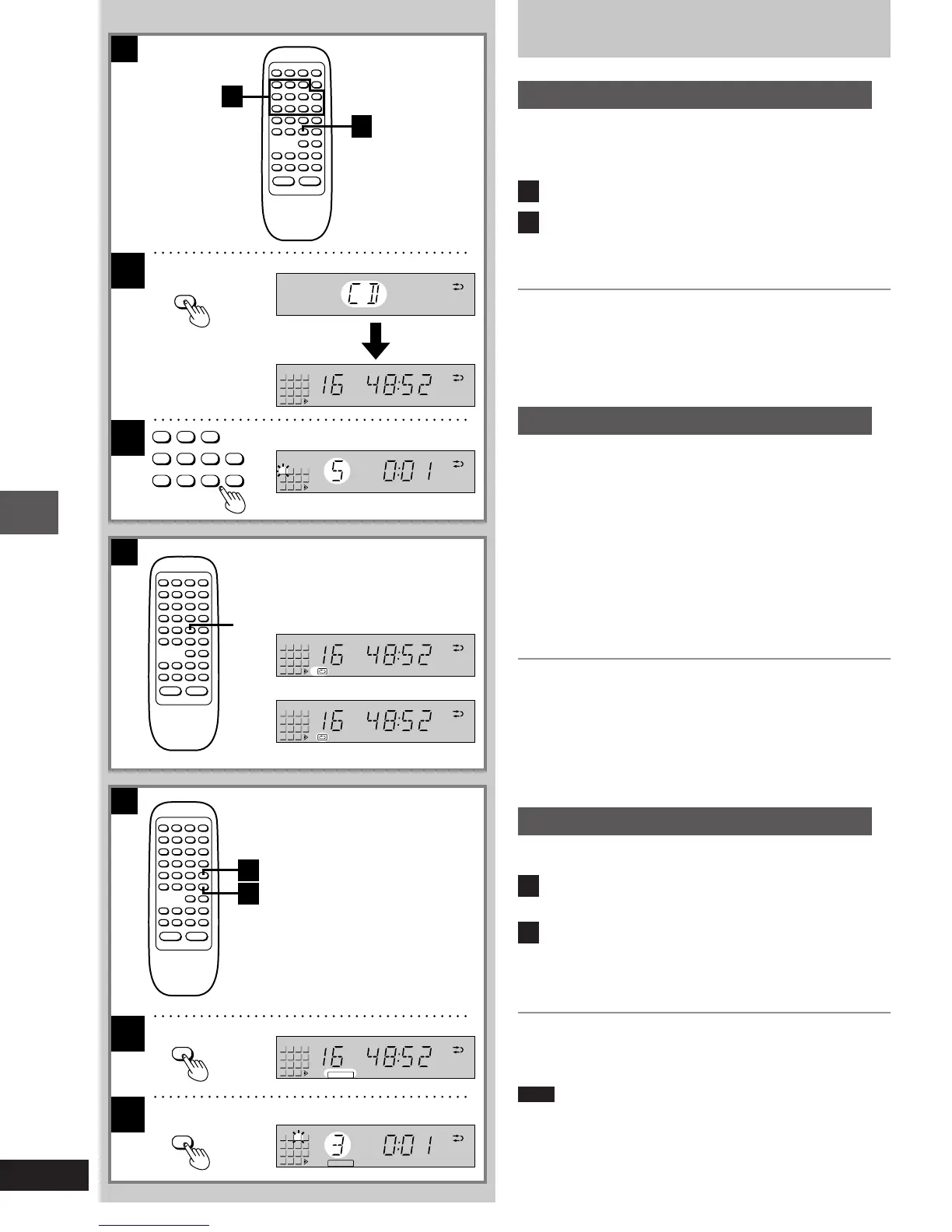 CD
16 48:52
5 0:01
16 48:52
16 48:52
16 48:52
3 0:01