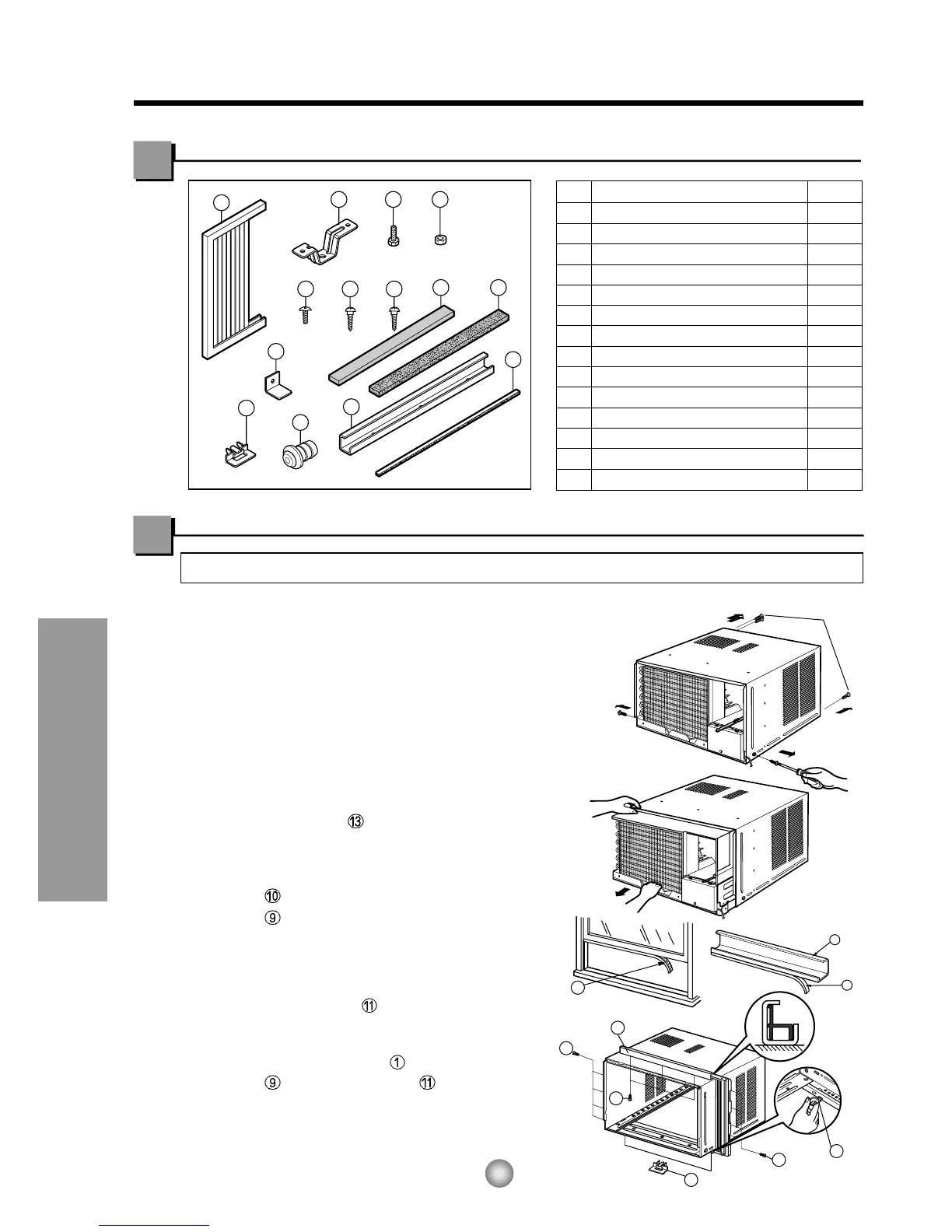 ⑬

⑩

⑨

⑪

①

⑨ ⑪