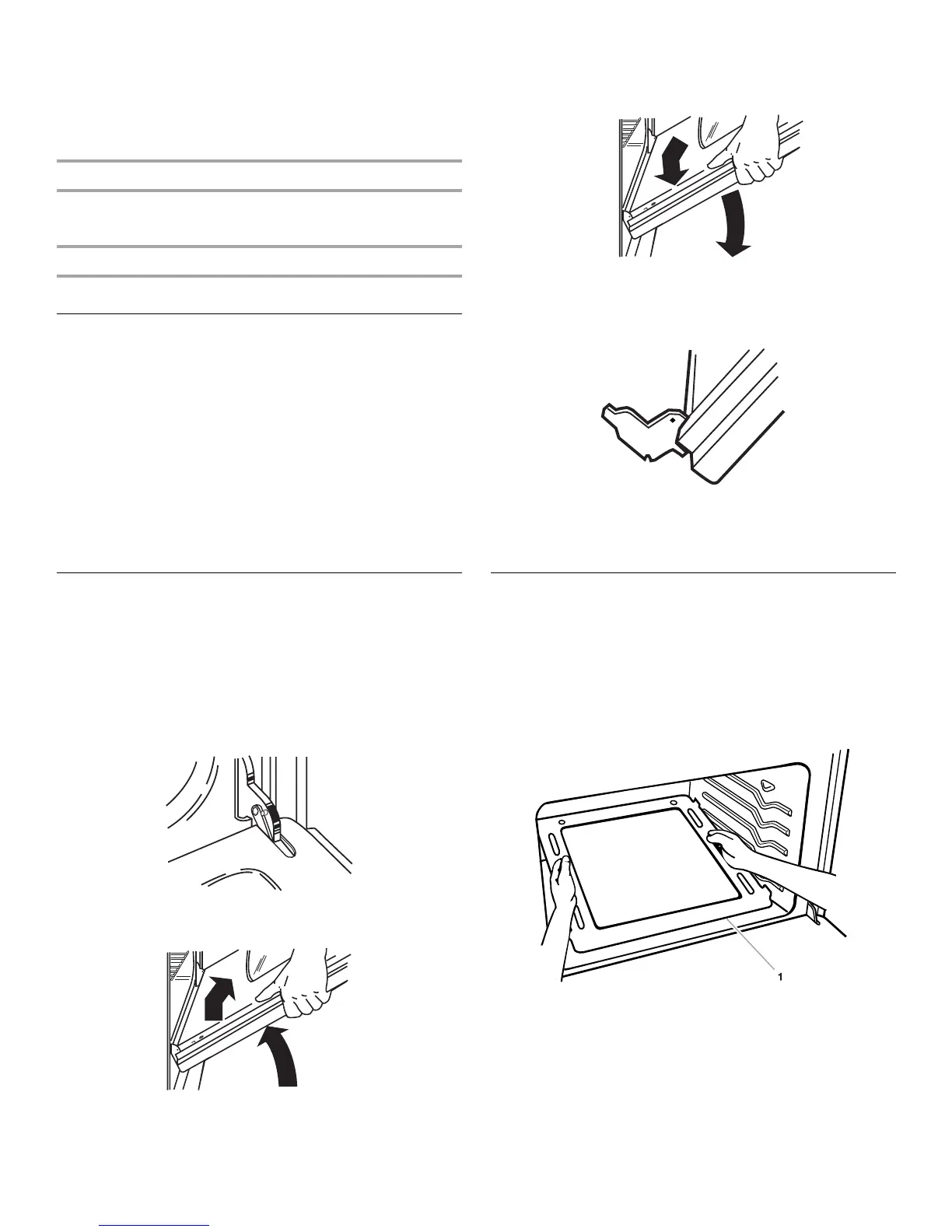 1