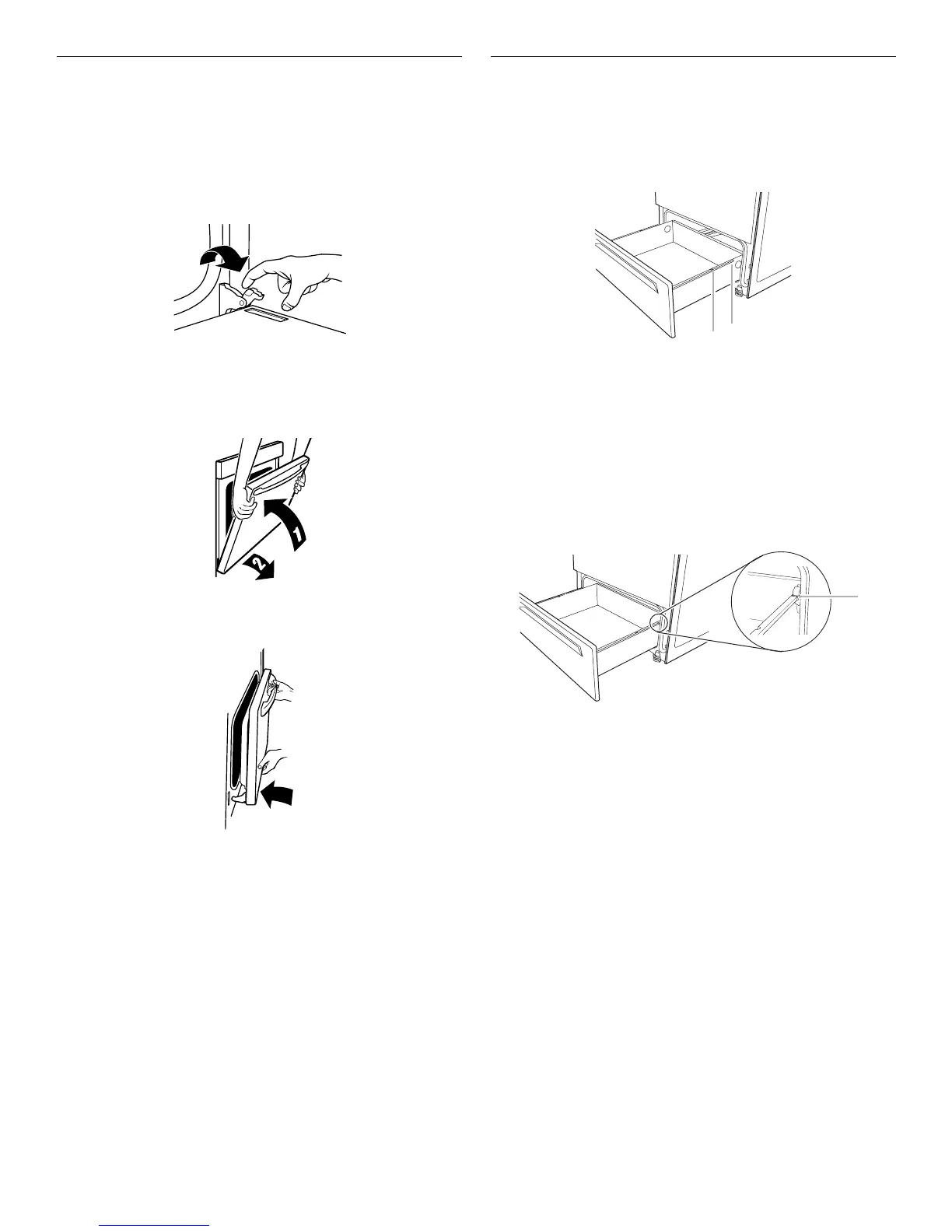 1

2