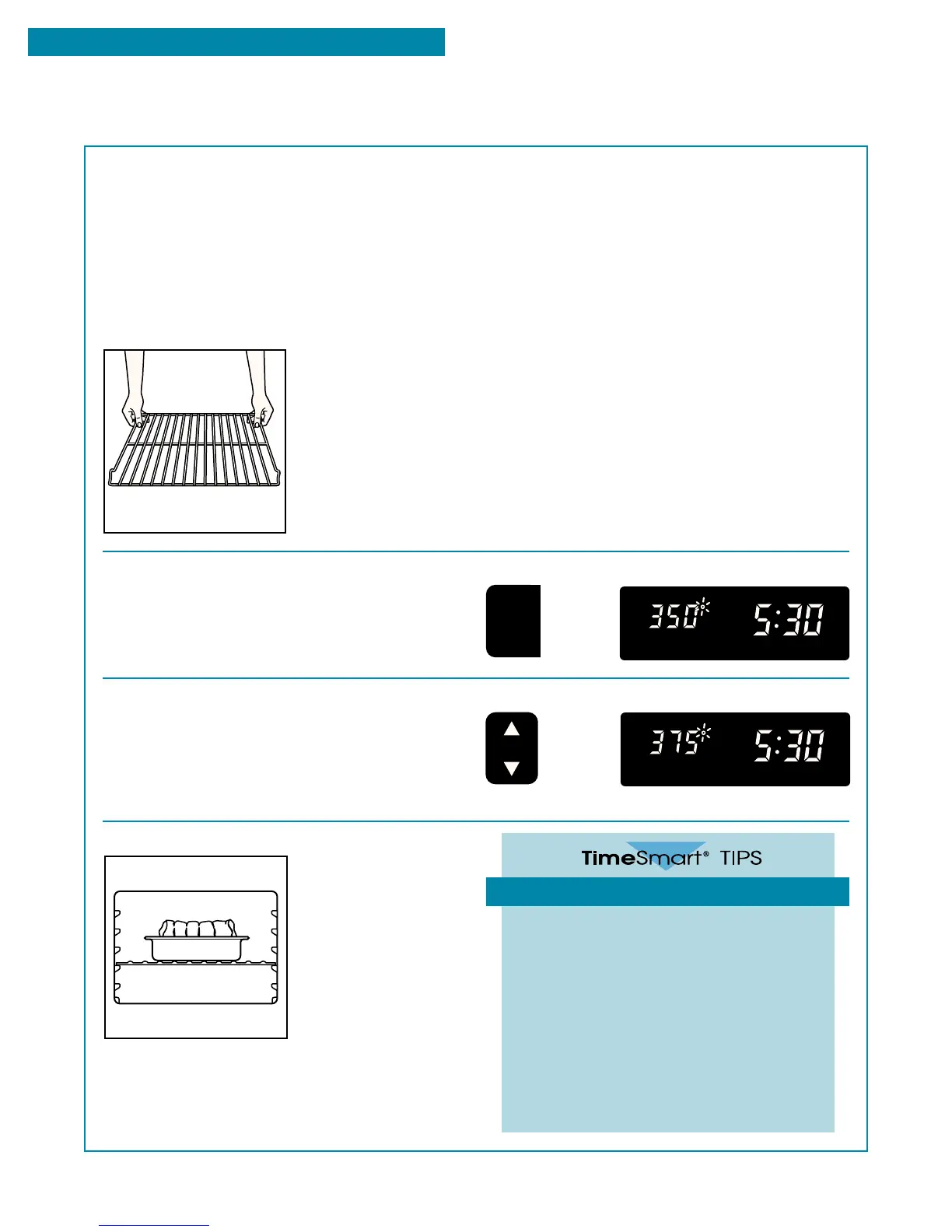 350°

5:30

375°

5:30

TimeSmart® TIPS