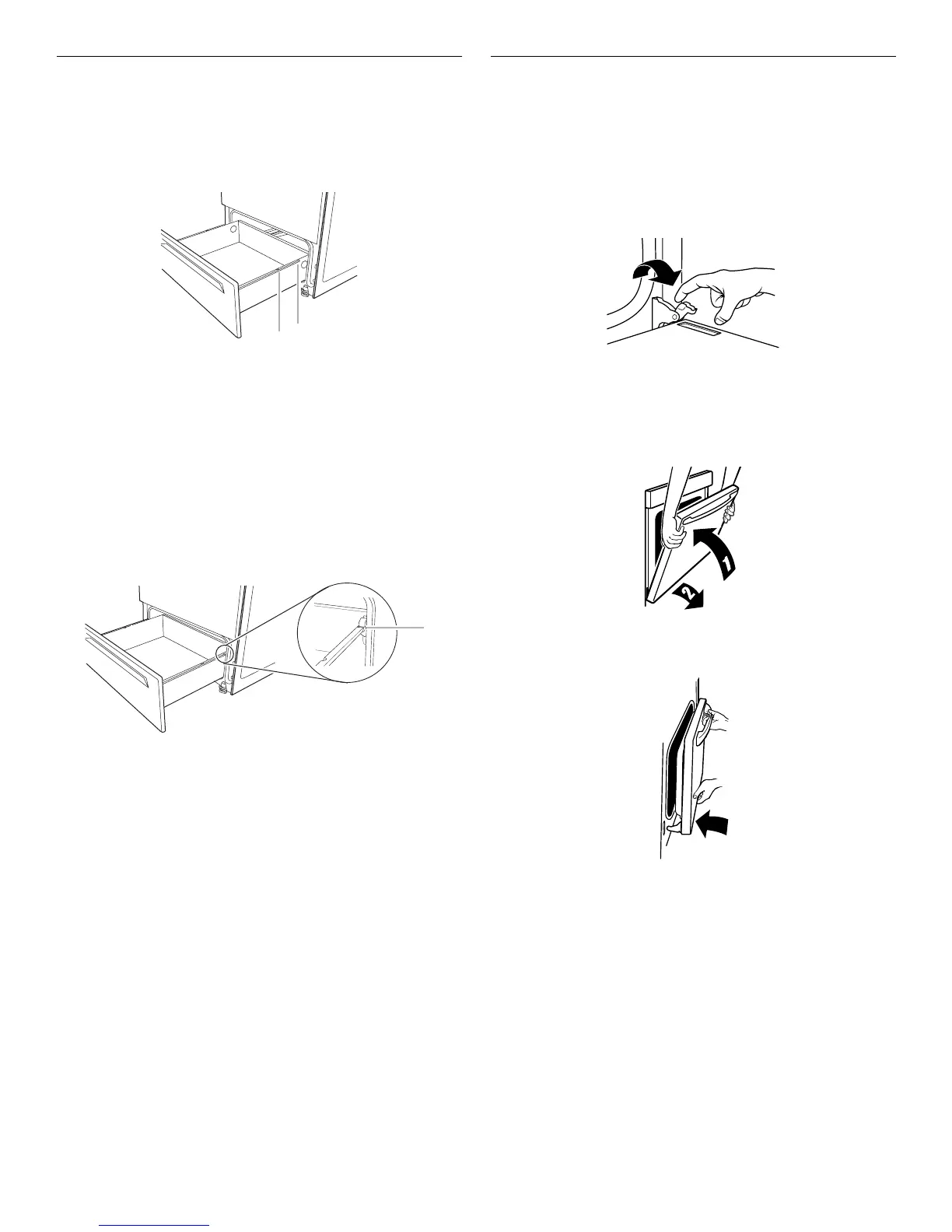 1

2