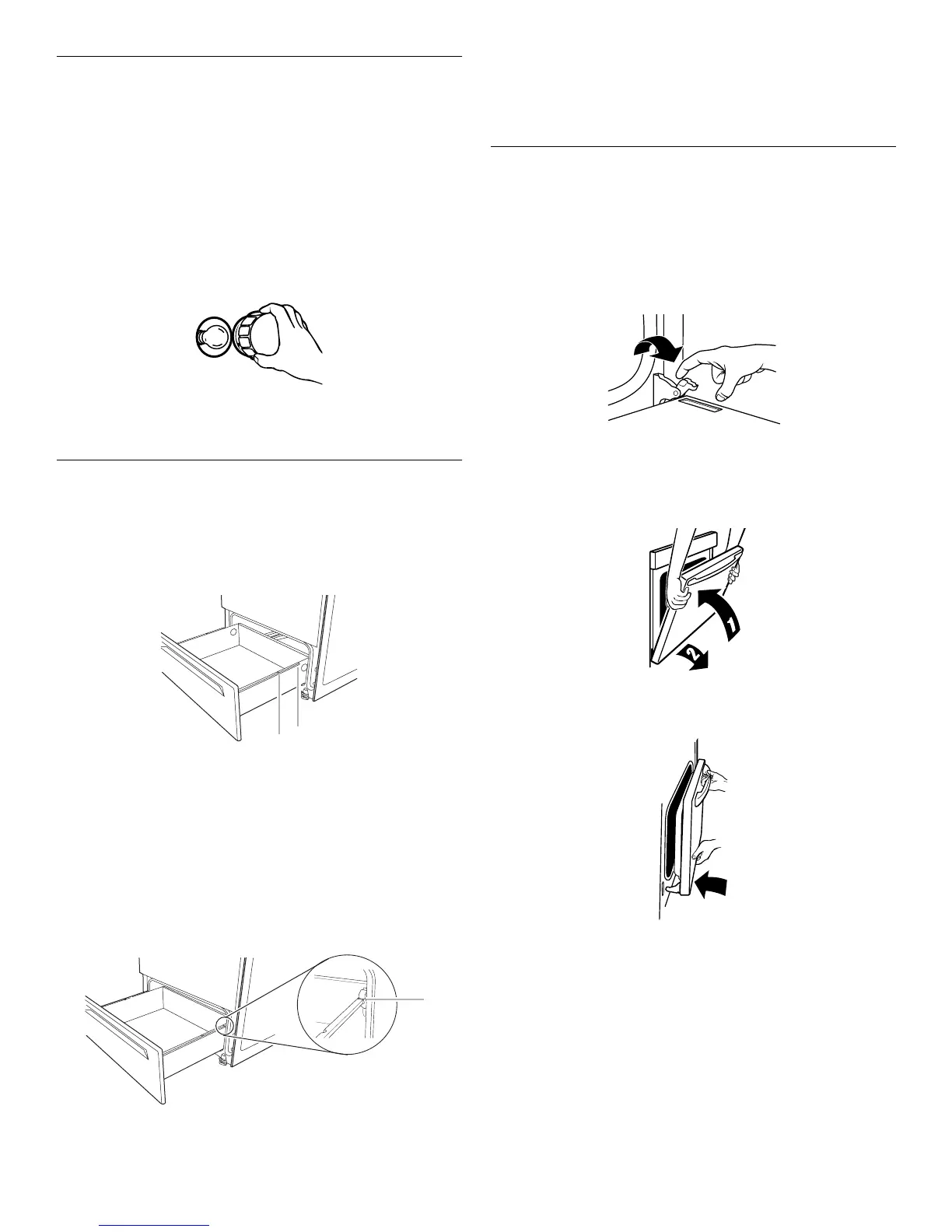 1

2