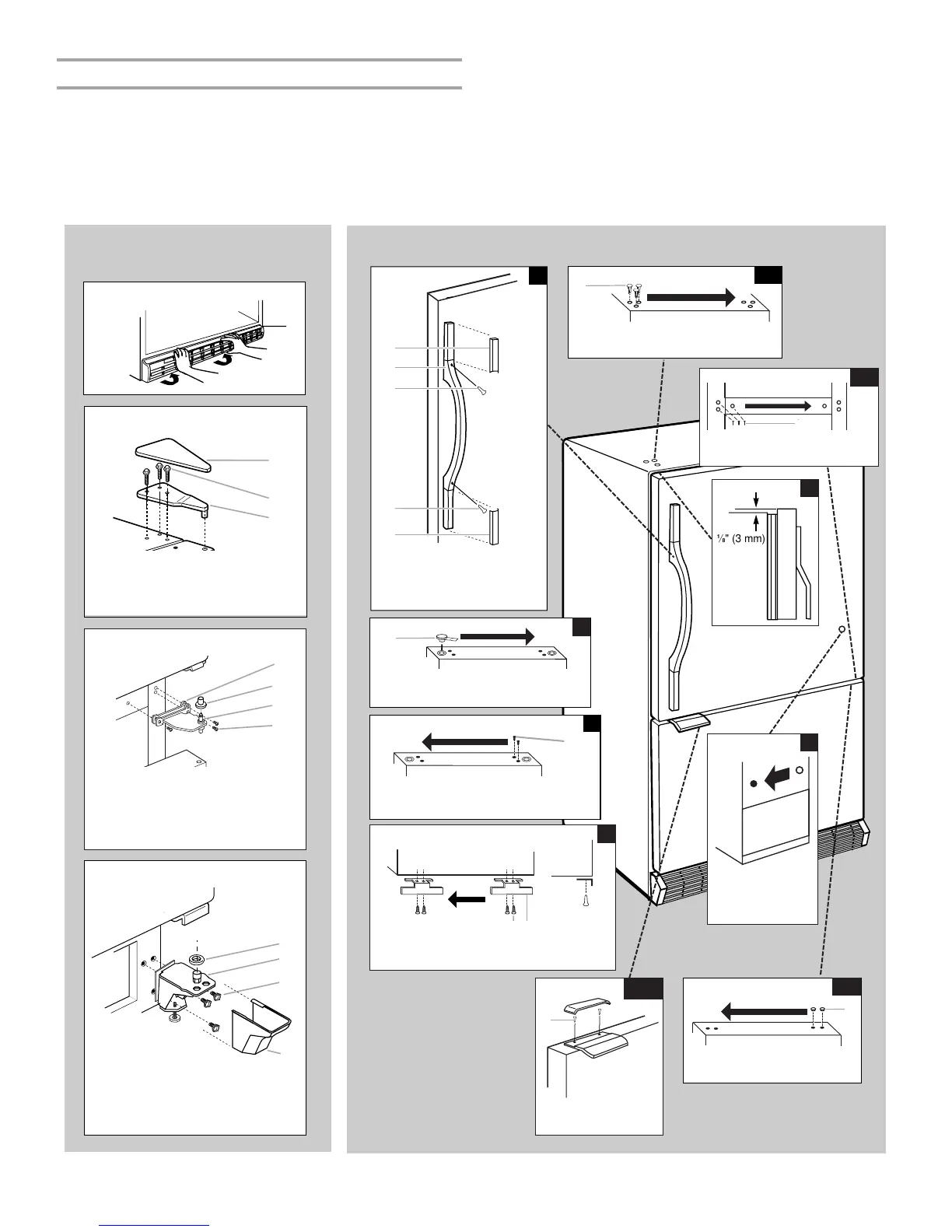 $\frac{1}{8}$" (3 mm)