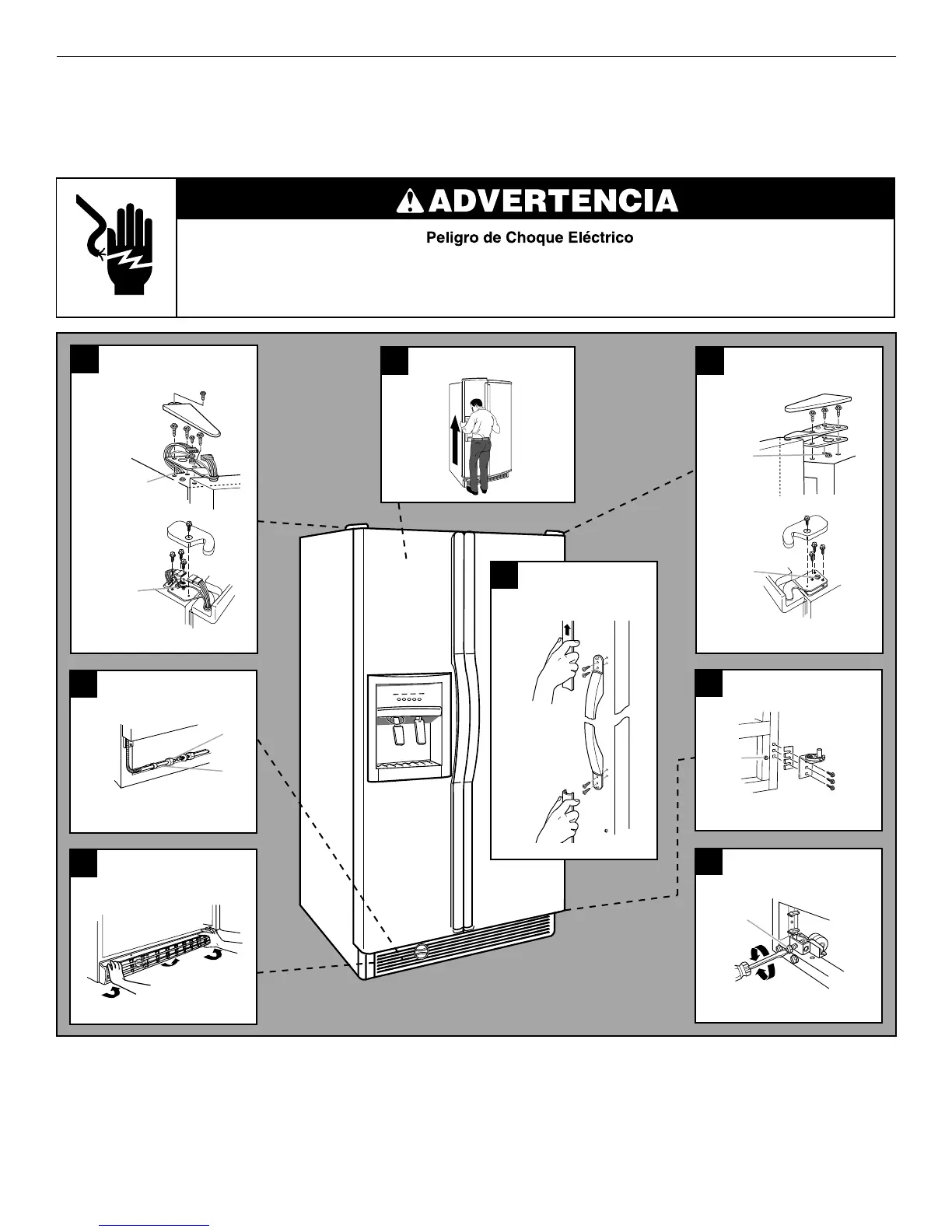 ADVERTENCIA

Peligro de Choque Eléctrico