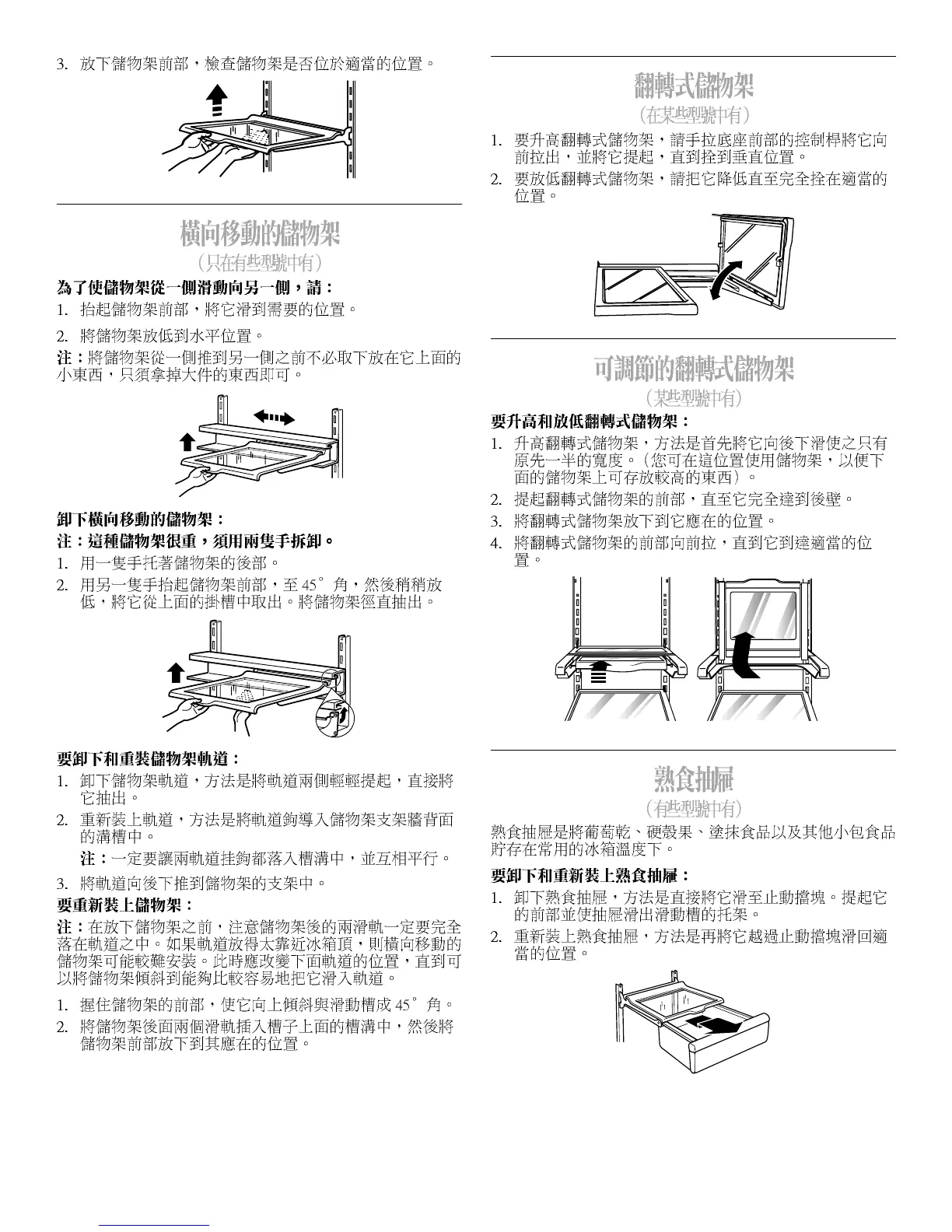 3. 放下儲物架前部，檢查儲物架是否位於適當的位置。

橫向移動的儲物架

（只在有些型號中有）

為了使儲物架從一側滑動向另一側，請：

1. 抬起儲物架前部，將它滑到需要的位置。

2. 將儲物架放低到水平位置。

注：將儲物架從一側推到另一側之前不必取下放在它上面的小東西，只須拿掉大件的東西即可。

卸下橫向移動的儲物架：

注：這種儲物架很重，須用兩隻手拆卸。

1. 用一隻手托著儲物架的後部。

2. 用另一隻手抬起儲物架前部，至 45° 角，然後稍稍放低，將它從上面的掛槽中取出。將儲物架徑直抽出。

要卸下和重裝儲物架軌道：

1. 卸下儲物架軌道，方法是將軌道兩側輕輕提起，直接將它抽出。

2. 重新裝上軌道，方法是將軌道鉤導入儲物架支架牆背面的溝槽中。

注：一定要讓兩軌道挂鉤都落入槽溝中，並互相平行。

3. 將軌道向後下推到儲物架的支架中。

要重新裝上儲物架：

注：在放下儲物架之前，注意儲物架後的兩滑軌一定要完全落在軌道之中。如果軌道放得太靠近冰箱頂，則橫向移動的儲物架可能較難安裝。此時應改變下面軌道的位置，直到可以將儲物架傾斜到能夠比較容易地把它滑入軌道。

1. 握住儲物架的前部，使它向上傾斜與滑動槽成 45° 角。

2. 將儲物架後面兩個滑軌插入槽子上面的槽溝中，然後將儲物架前部放下到其應在的位置。

翻轉式儲物架

（在某些型號中有）

1. 要升高翻轉式儲物架，請手拉底座前部的控制桿將它向前拉出，並將它提起，直到拴到垂直位置。

2. 要放低翻轉式儲物架，請把它降低直至完全拴在適當的位置。

可調節的翻轉式儲物架

（某些型號中有）

要升高和放低翻轉式儲物架：

1. 升高翻轉式儲物架，方法是首先將它向後下滑使之只有原先一半的寬度。（您可在這位置使用儲物架，以便下面的儲物架上可存放較高的東西）。

2. 提起翻轉式儲物架的前部，直至它完全達到後壁。

3. 將翻轉式儲物架放下到它應在的位置。

4. 將翻轉式儲物架的前部向前拉，直到它到達適當的位置。

熟食抽屜

（有些型號中有）

熟食抽屜是將葡萄乾、硬殼果、塗抹食品以及其他小包食品貯存在常用的冰箱溫度下。

要卸下和重新裝上熟食抽屜：

1. 卸下熟食抽屜，方法是直接將它滑至止動擋塊。提起它的前部並使抽屜滑出滑動槽的托架。

2. 重新裝上熟食抽屜，方法是再將它越過止動擋塊滑回適當的位置。