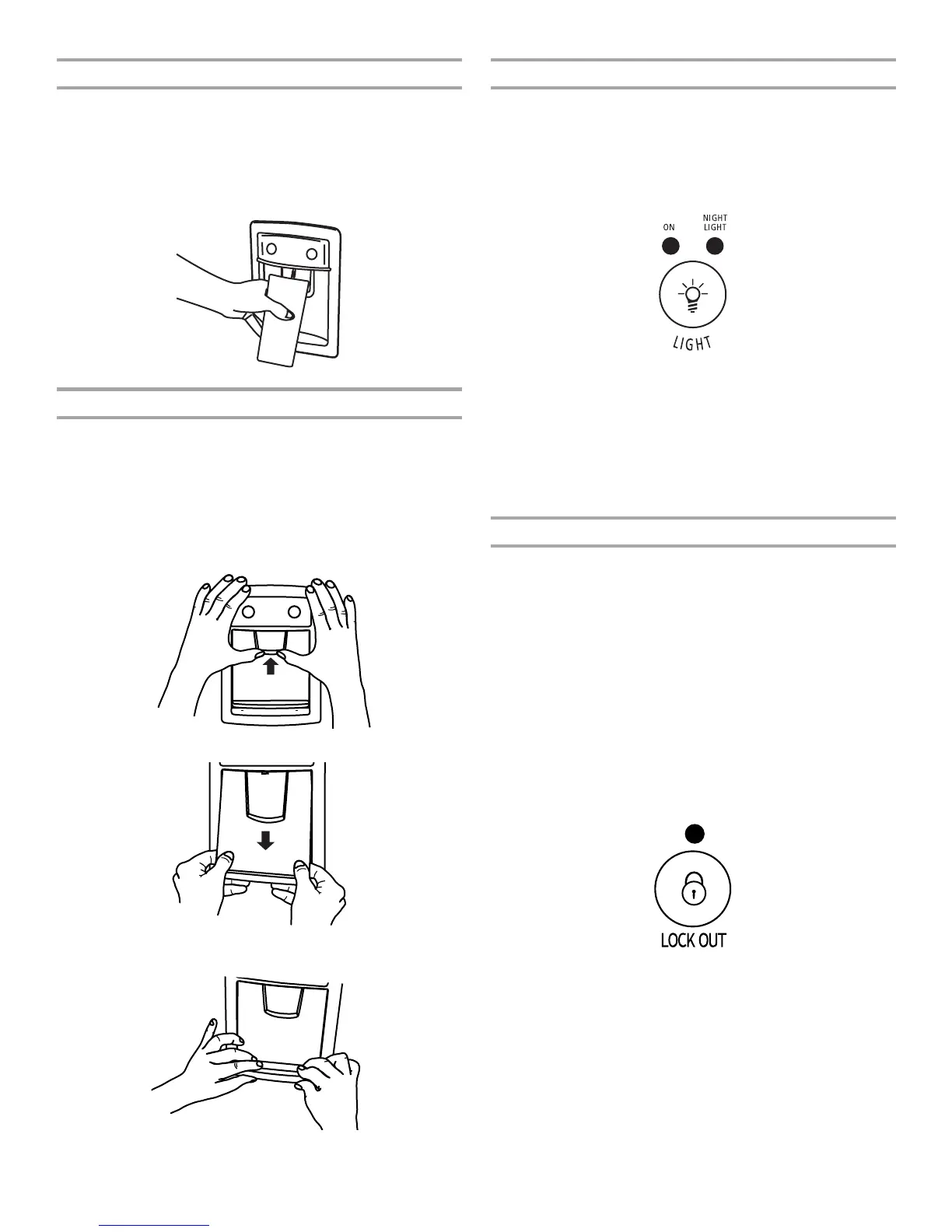 ON

NIGHT LIGHT

LIGHT

LOCK OUT