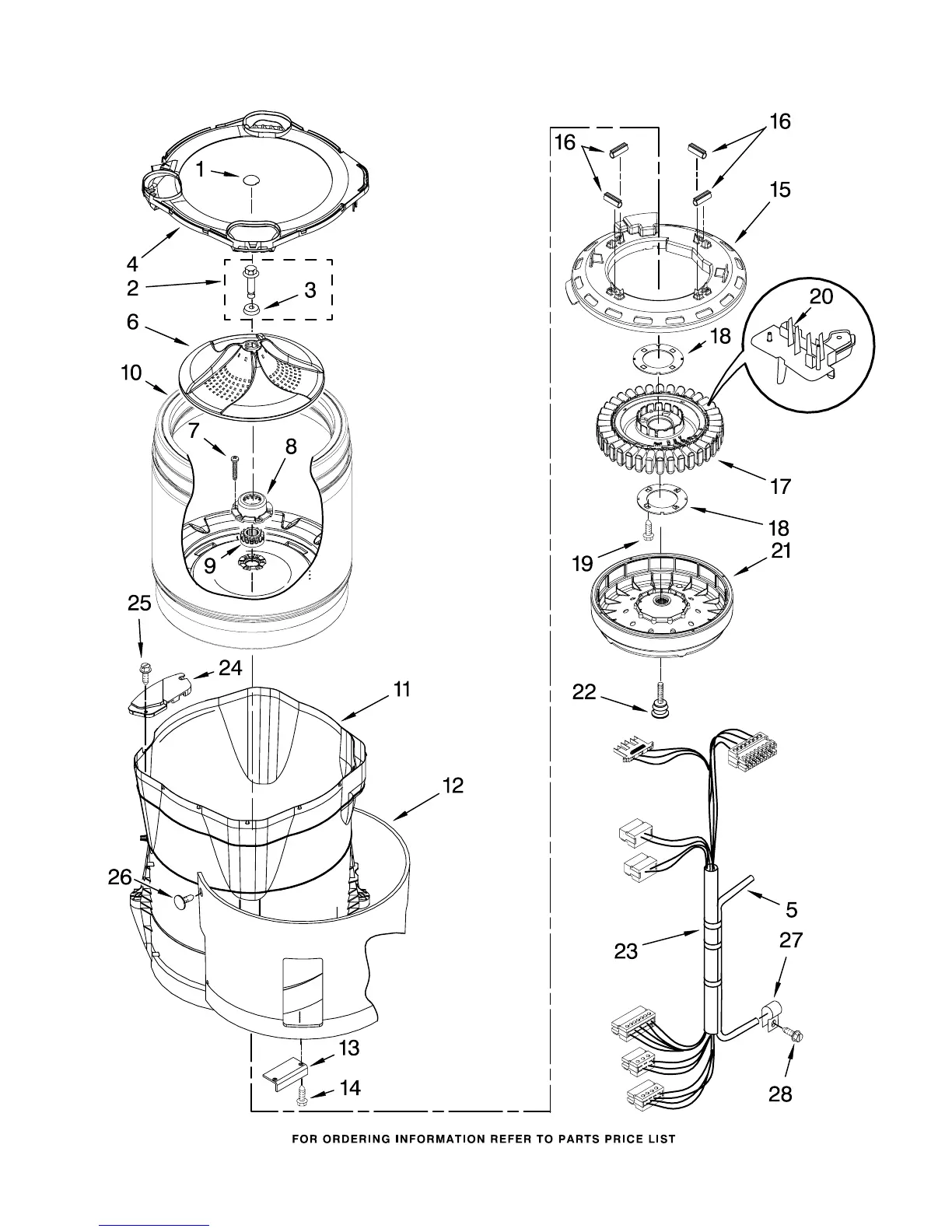 1
4
2
3
6
10
7
8
9
25
24
11
12
26
13
14
16
16
15
20
18
17
18
19
21
22
5
23
27
28

FOR ORDERING INFORMATION REFER TO PARTS PRICE LIST