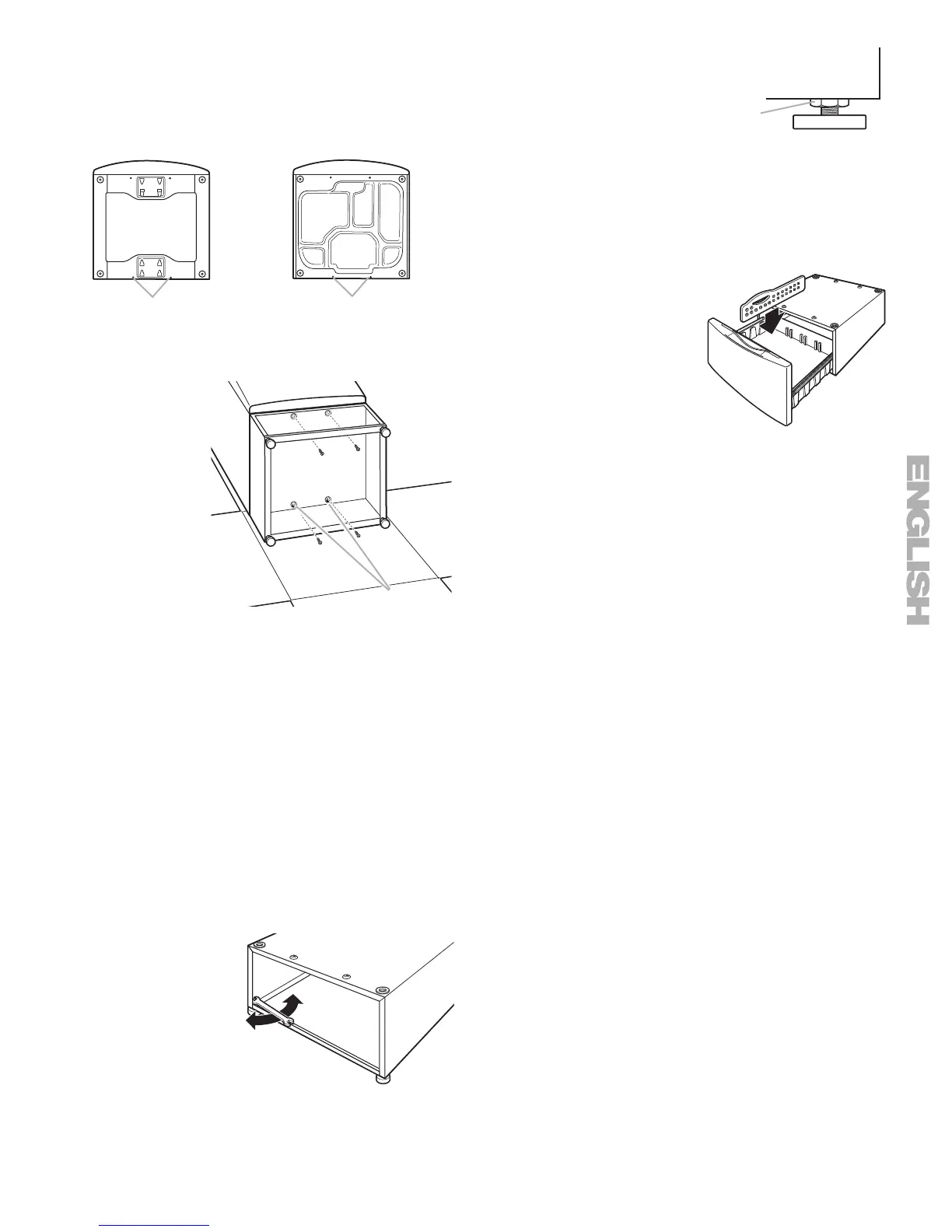 ENGLISH