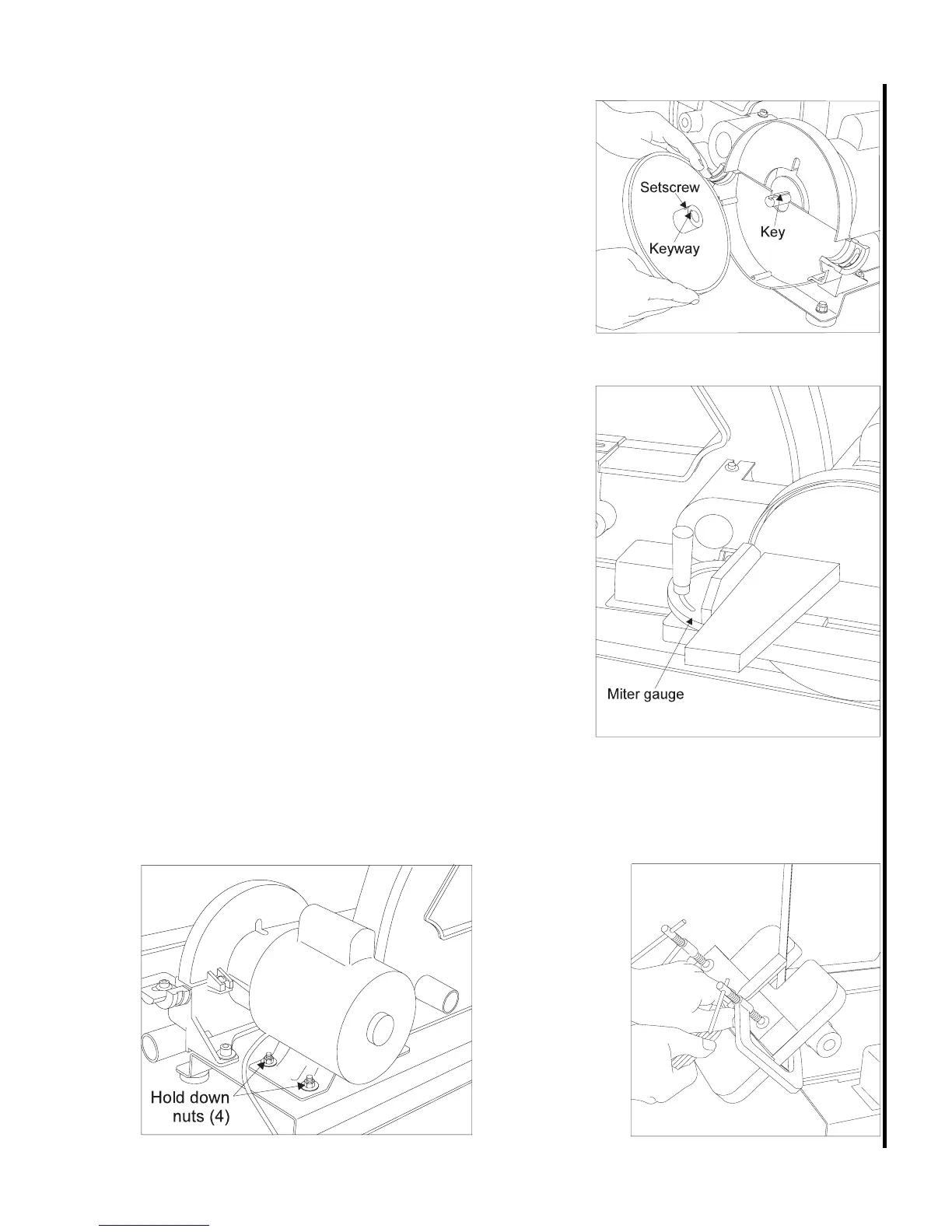 Setscrew

Keyway

Key

Miter gauge

Hold down
nuts (4)