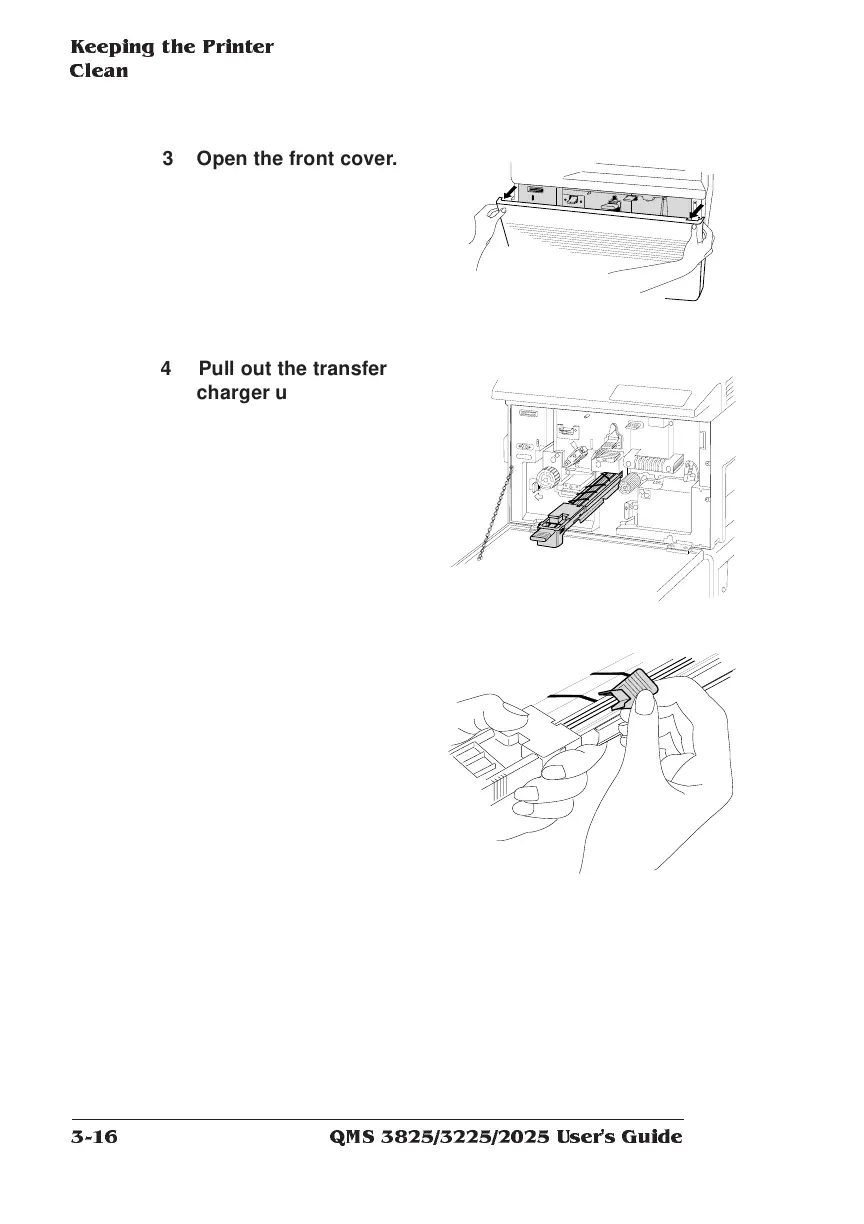 Keeping the Printer Clean

3 Open the front cover.

4 Pull out the transfer charger u

3-16 QMS 3825/3225/2025 User's Guide