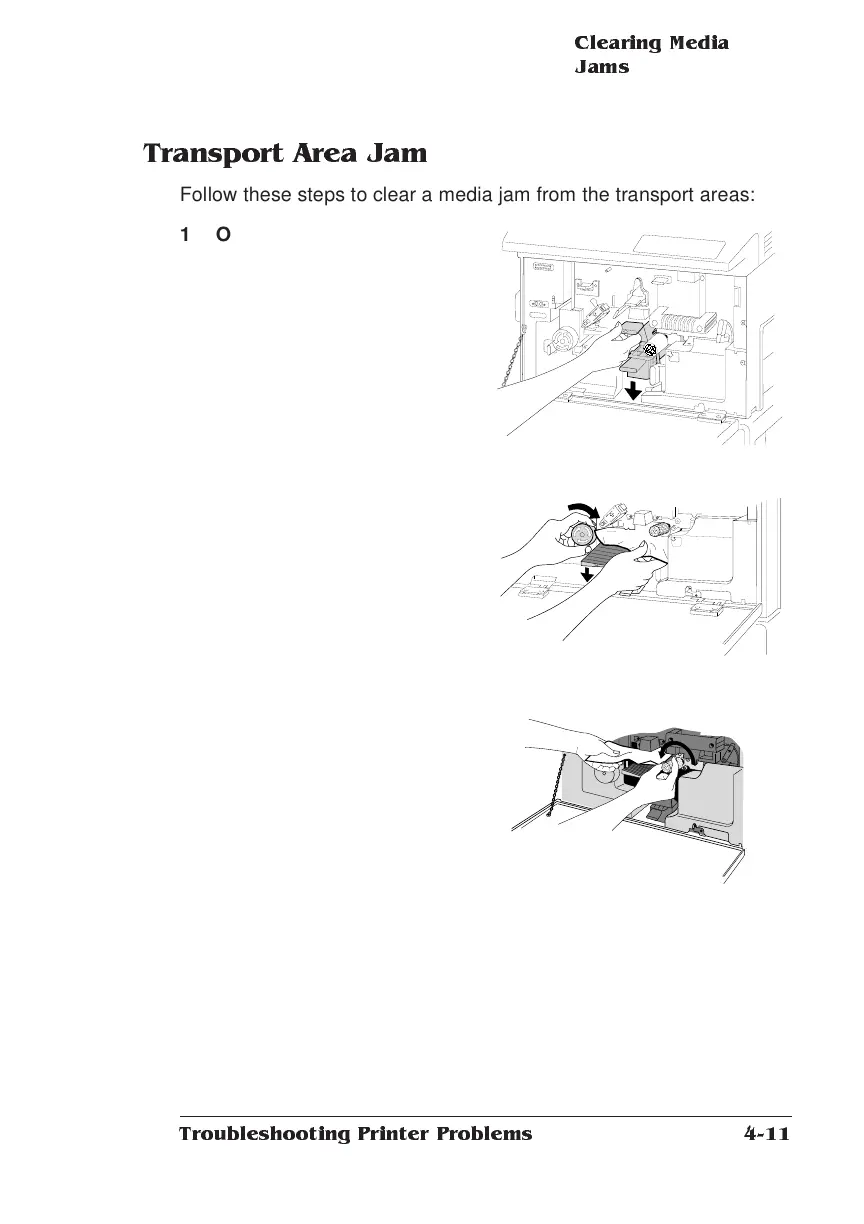 Clearing Media Jams

Transport Area Jam

Follow these steps to clear a media jam from the transport areas:

1 O

Troubleshooting Printer Problems 4-11