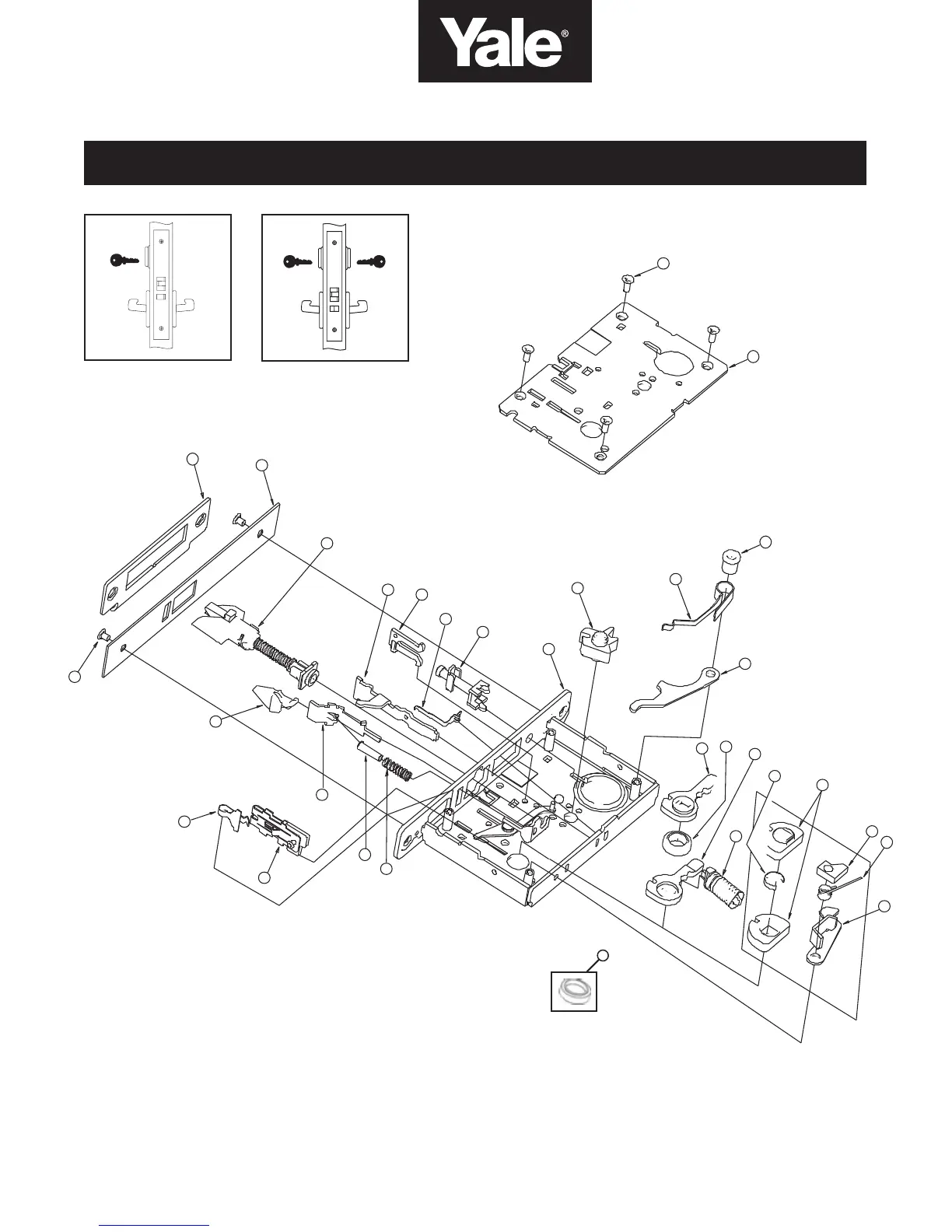 Yale®