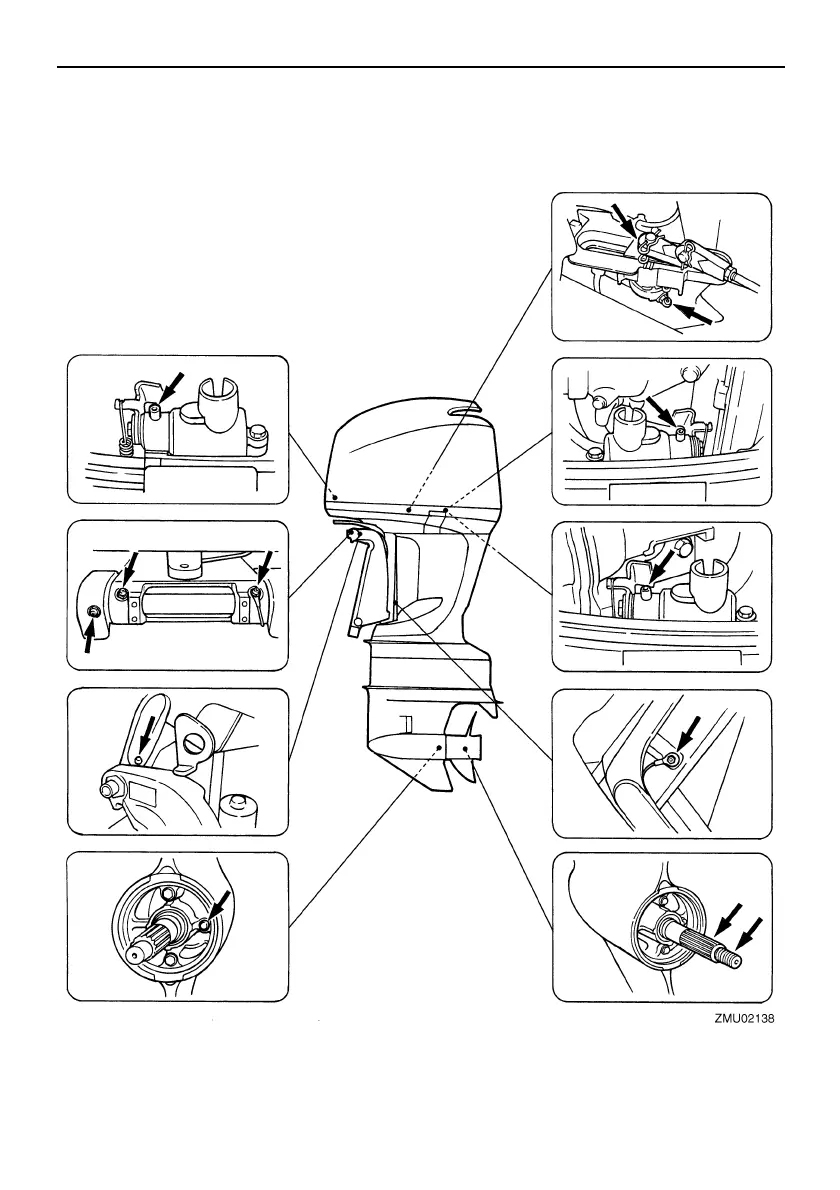 ZMU02138