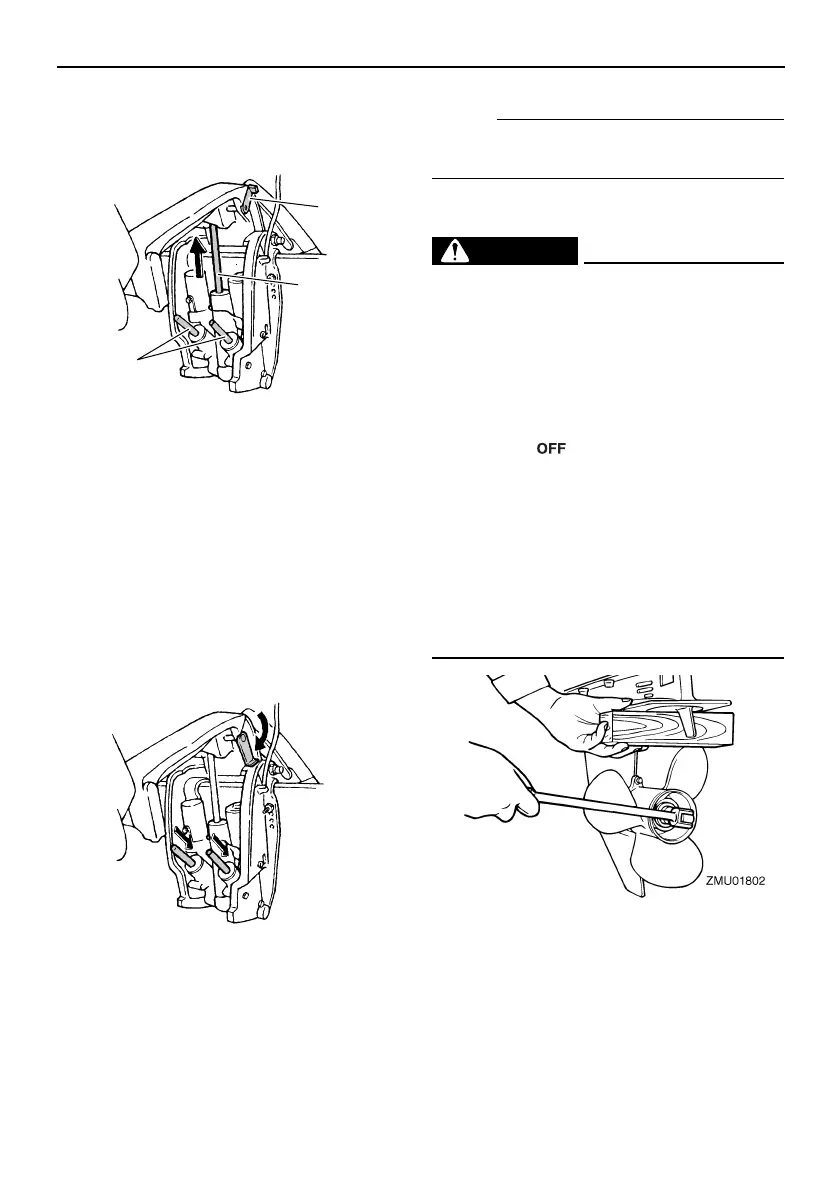 OFF

ZMU01802