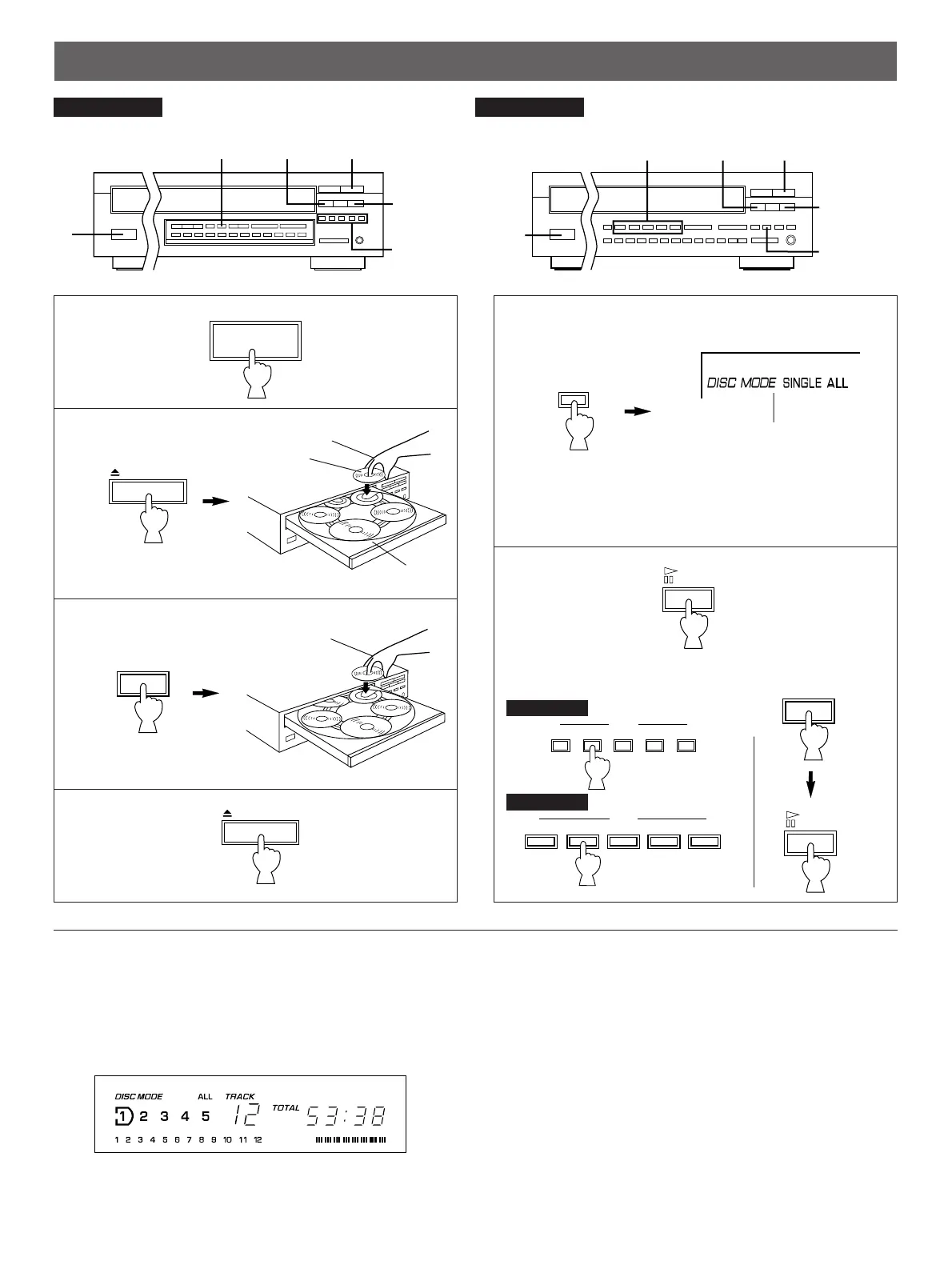 DISC MODE SINGLE ALL

DISC MODE ALL TRACK
1 2 3 4 5 12 TOTAL 53:38
1 2 3 4 5 6 7 8 9 10 11 12