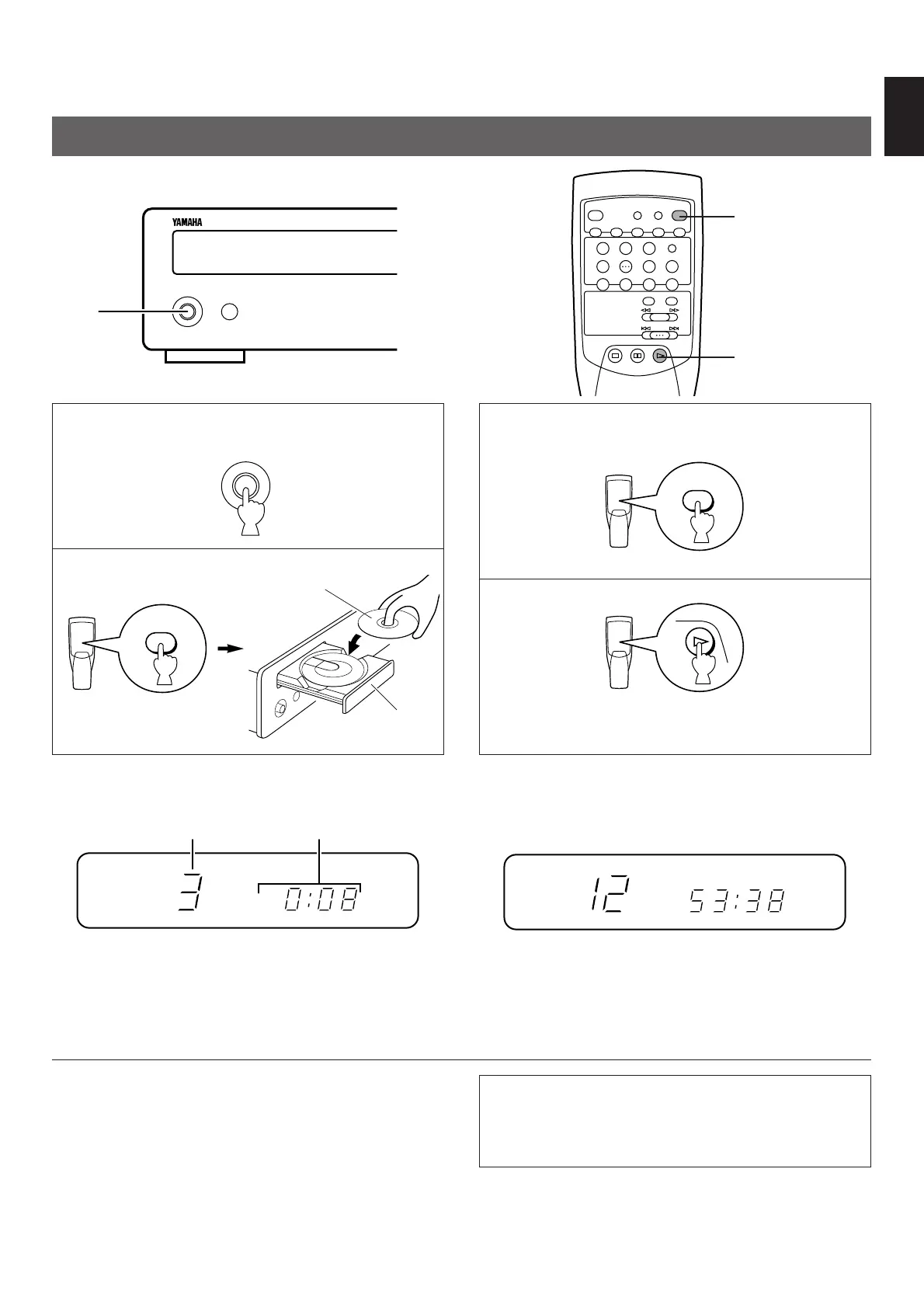 YAMAHA

3 0:08

12 53:38