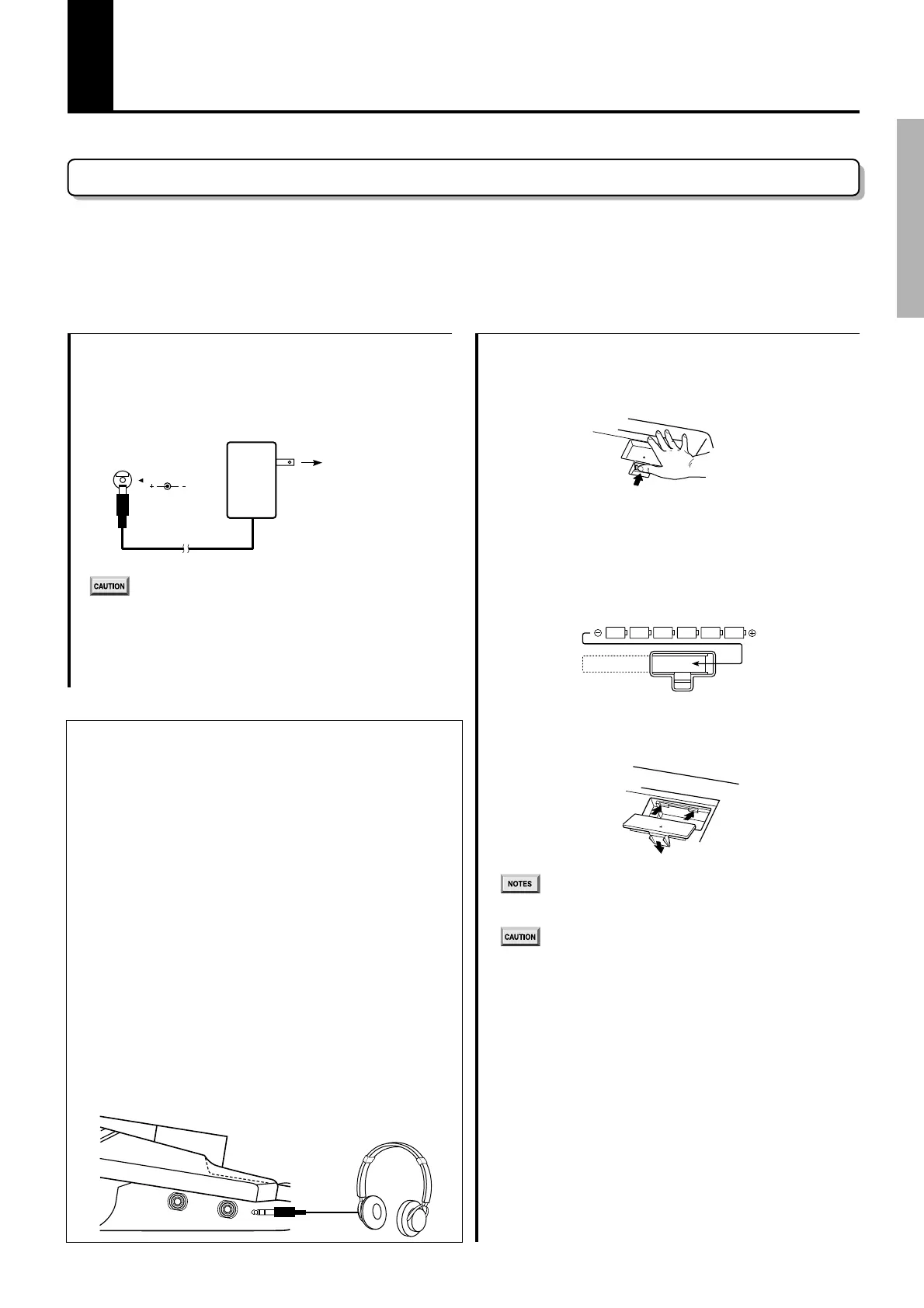 CAUTION

NOTES

CAUTION