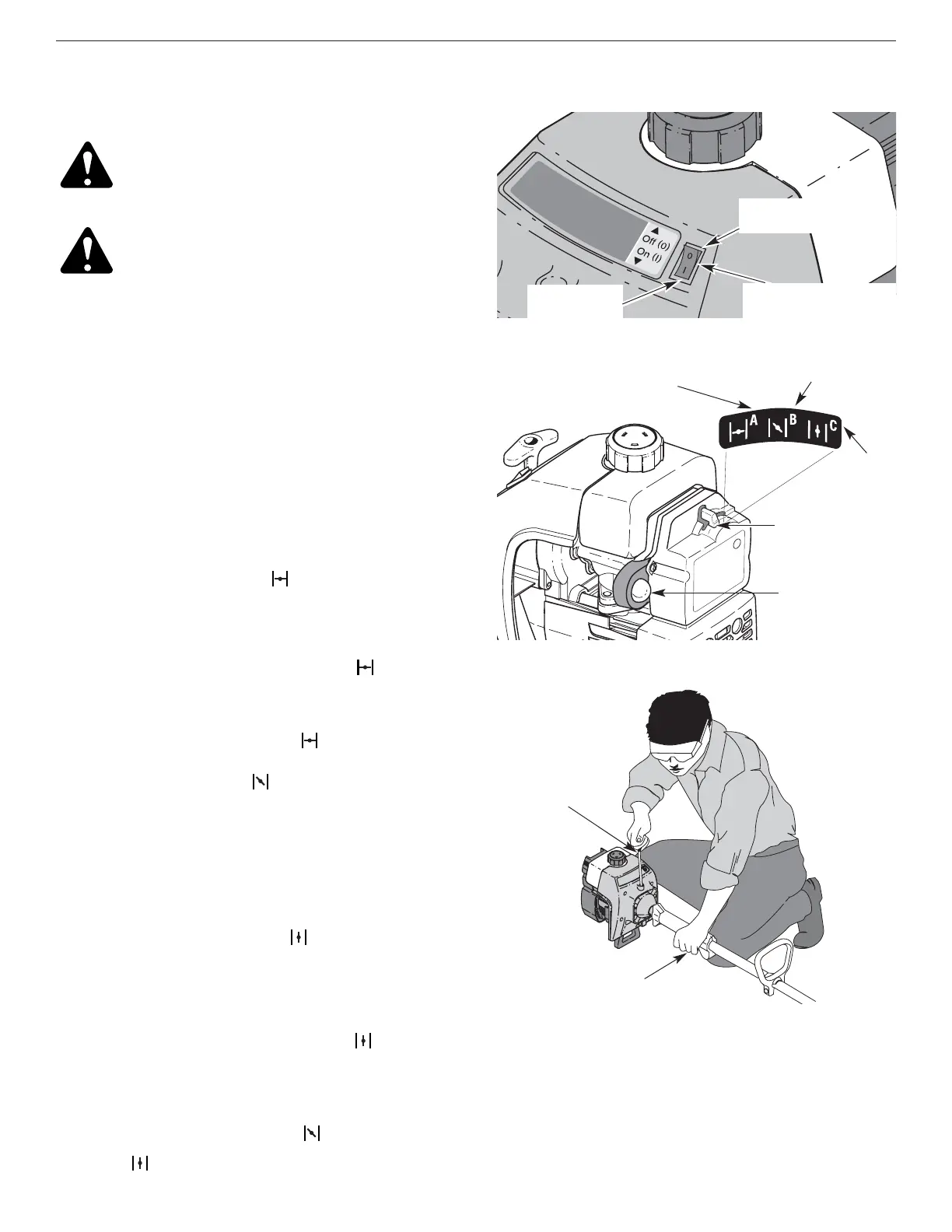 Off (o)
On (I)

o
I

A B C