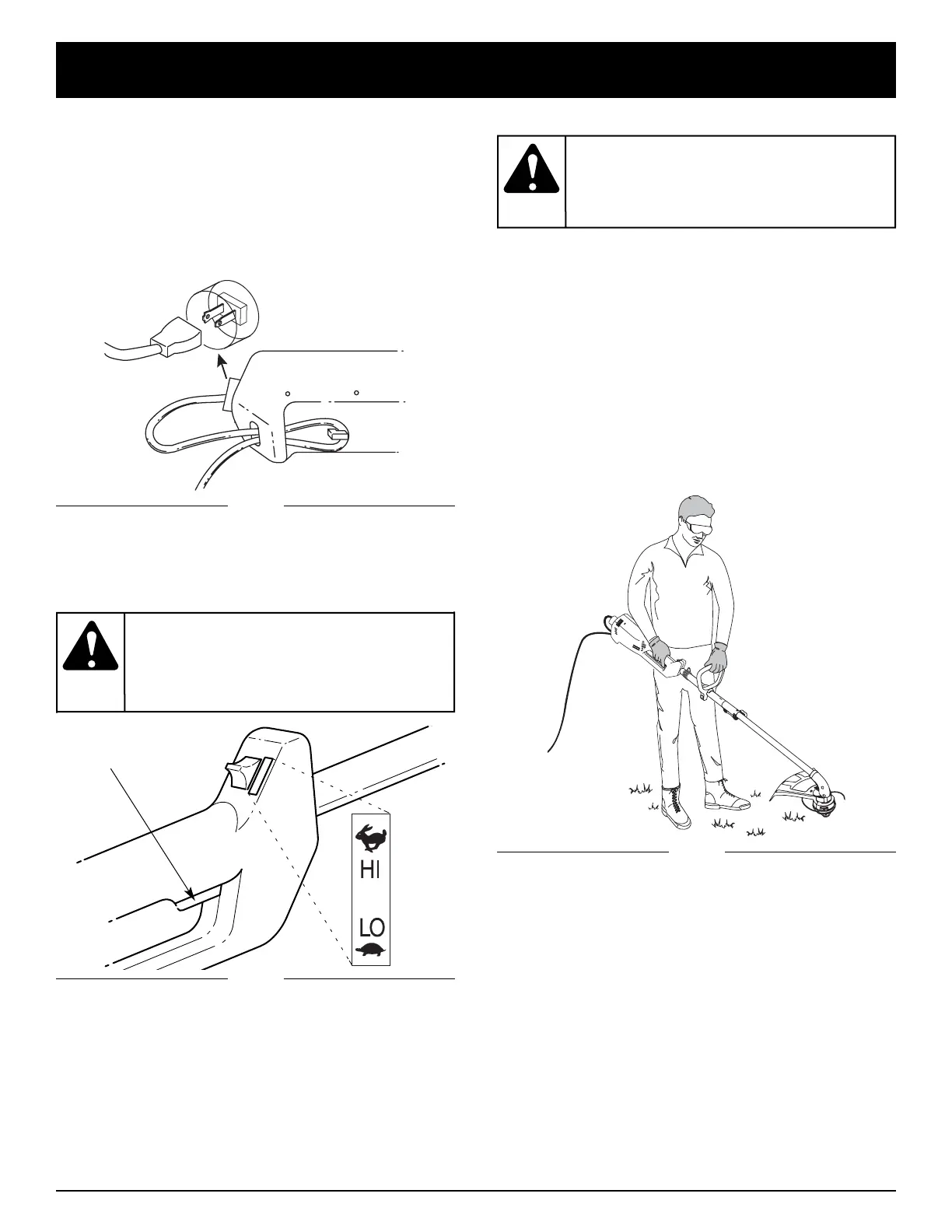 HI

LO